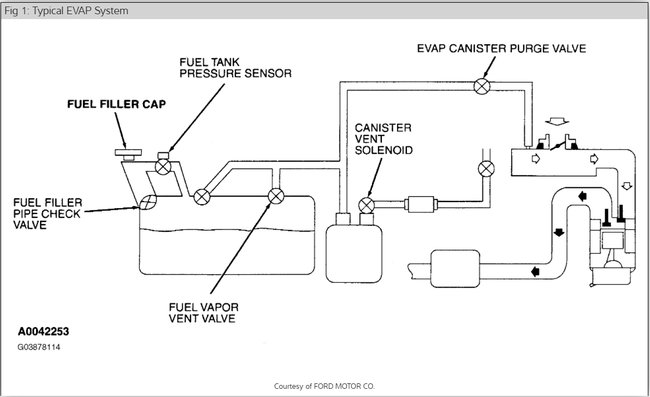 Fig 1: Typical EVAP System

EVAP CANISTER PURGE VALVE

FUEL TANK
PRESSURE SENSOR

FUEL FILLER CAP

CANISTER
VENT
SOLENOID

FUEL FILLER
PIPE CHECK
VALVE

FUEL VAPOR
VENT VALVE

A0042253
G03878114

Courtesy of FORD MOTOR CO.