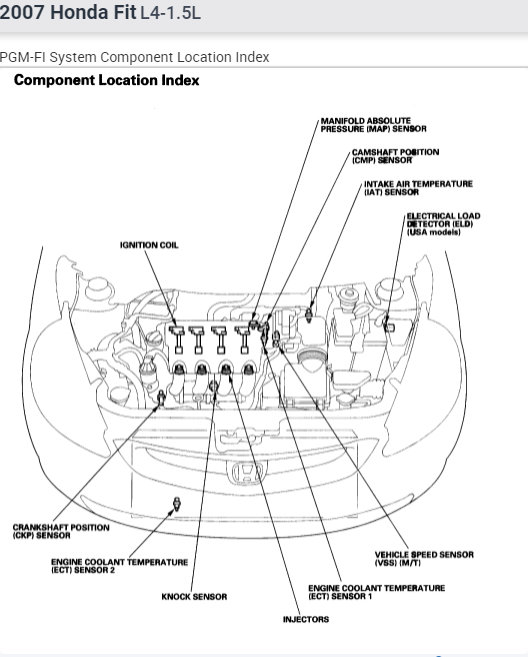 2007 Honda Fit L4-1.5L

PGM-FI System Component Location Index

Component Location Index

MANIFOLD ABSOLUTE PRESSURE (MAP) SENSOR

CAMSHAFT POSITION (CMP) SENSOR

INTAKE AIR TEMPERATURE (IAT) SENSOR

ELECTRICAL LOAD DETECTOR (ELD) (USA models)

IGNITION COIL

CRANKSHAFT POSITION (CKP) SENSOR

ENGINE COOLANT TEMPERATURE (ECT) SENSOR 2

KNOCK SENSOR

INJECTORS

ENGINE COOLANT TEMPERATURE (ECT) SENSOR 1

VEHICLE SPEED SENSOR (VSS) (M/T)