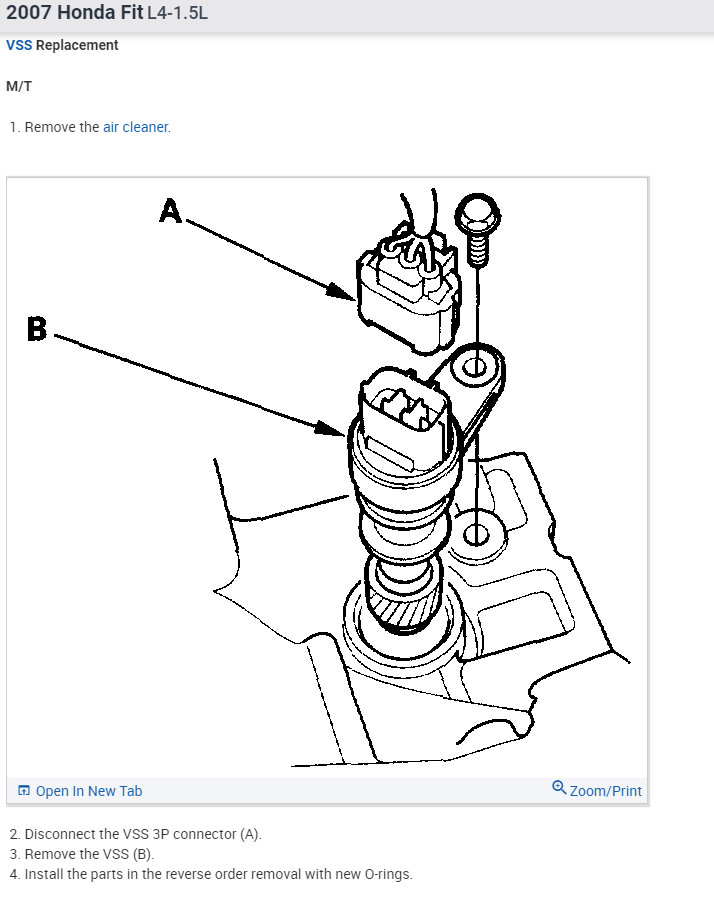 2007 Honda Fit L4-1.5L

VSS Replacement

M/T

1. Remove the air cleaner.

A

B

Open In New Tab

Zoom/Print

2. Disconnect the VSS 3P connector (A).
3. Remove the VSS (B).
4. Install the parts in the reverse order removal with new O-rings.