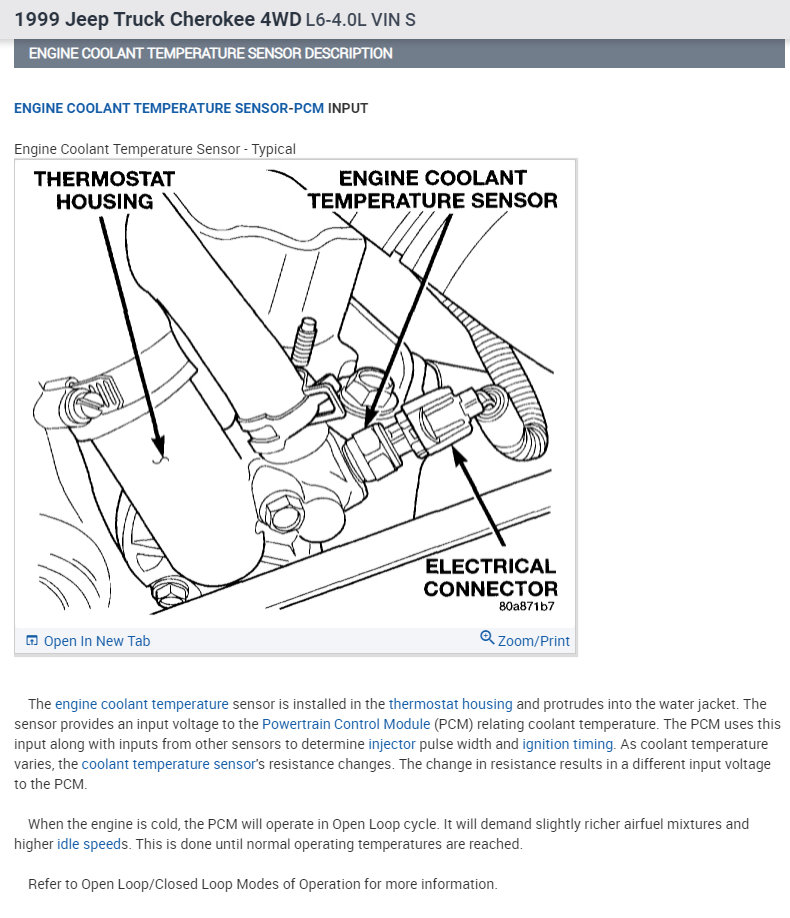 1999 Jeep Truck Cherokee 4WD L6-4.0L VIN S

ENGINE COOLANT TEMPERATURE SENSOR DESCRIPTION

ENGINE COOLANT TEMPERATURE SENSOR-PCM INPUT

Engine Coolant Temperature Sensor - Typical

THERMOSTAT HOUSING

ENGINE COOLANT TEMPERATURE SENSOR

ELECTRICAL CONNECTOR

80a871b7

Open In New Tab

Zoom/Print

The engine coolant temperature sensor is installed in the thermostat housing and protrudes into the water jacket. The sensor provides an input voltage to the Powertrain Control Module (PCM) relating coolant temperature. The PCM uses this input along with inputs from other sensors to determine injector pulse width and ignition timing. As coolant temperature varies, the coolant temperature sensor's resistance changes. The change in resistance results in a different input voltage to the PCM.

When the engine is cold, the PCM will operate in Open Loop cycle. It will demand slightly richer airfuel mixtures and higher idle speeds. This is done until normal operating temperatures are reached.

Refer to Open Loop/Closed Loop Modes of Operation for more information.