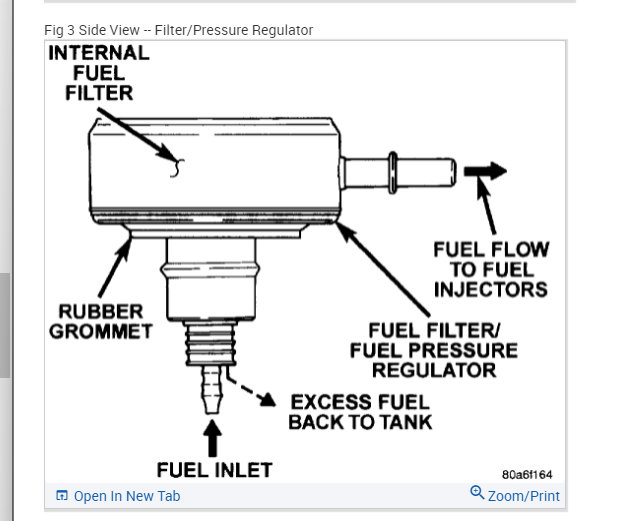 Fig 3 Side View -- Filter/Pressure Regulator

INTERNAL FUEL FILTER

FUEL FLOW TO FUEL INJECTORS

RUBBER GROMMET

FUEL FILTER/ FUEL PRESSURE REGULATOR

EXCESS FUEL BACK TO TANK

FUEL INLET

80a6f164

Open In New Tab

Zoom/Print