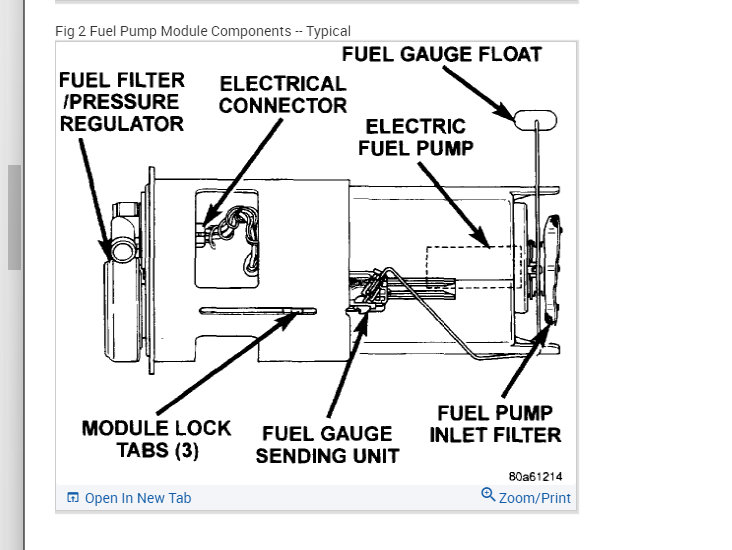 Fig 2 Fuel Pump Module Components -- Typical

FUEL GAUGE FLOAT

FUEL FILTER /PRESSURE REGULATOR

ELECTRICAL CONNECTOR

ELECTRIC FUEL PUMP

MODULE LOCK TABS (3)

FUEL GAUGE SENDING UNIT

FUEL PUMP INLET FILTER

80a61214

Open In New Tab

Zoom/Print