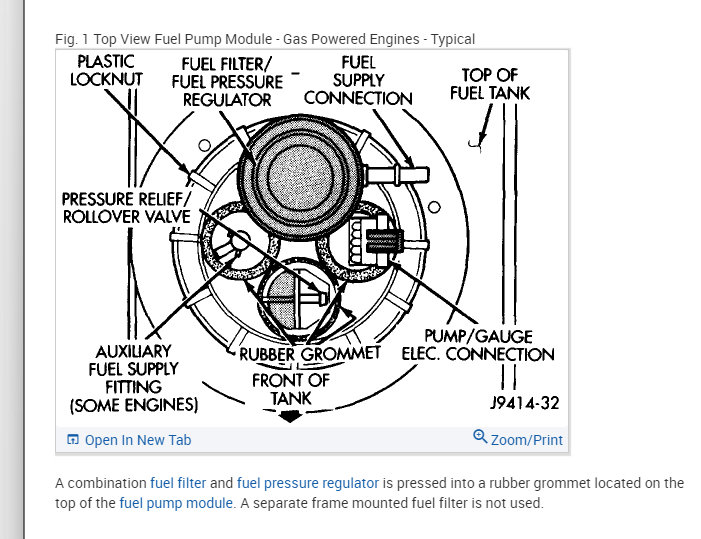 Fig. 1 Top View Fuel Pump Module - Gas Powered Engines - Typical

PLASTIC LOCKNUT

FUEL FILTER/ FUEL PRESSURE REGULATOR

FUEL SUPPLY CONNECTION

TOP OF FUEL TANK

PRESSURE RELIEF/ ROLLOVER VALVE

AUXILIARY FUEL SUPPLY FITTING (SOME ENGINES)

RUBBER GROMMET

FRONT OF TANK

PUMP/GAUGE ELEC. CONNECTION

J9414-32

Open In New Tab

Zoom/Print

A combination fuel filter and fuel pressure regulator is pressed into a rubber grommet located on the top of the fuel pump module. A separate frame mounted fuel filter is not used.