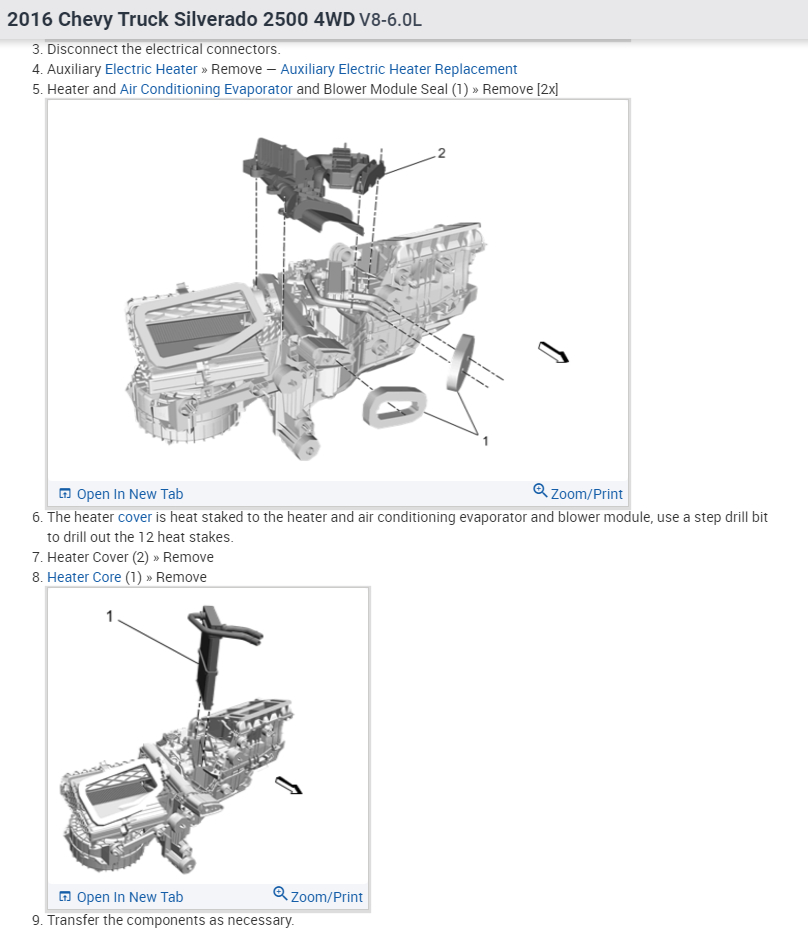 2016 Chevy Truck Silverado 2500 4WD V8-6.0L

3. Disconnect the electrical connectors.
4. Auxiliary Electric Heater » Remove — Auxiliary Electric Heater Replacement
5. Heater and Air Conditioning Evaporator and Blower Module Seal (1) » Remove [2x]

2

1

Open In New Tab Zoom/Print

6. The heater cover is heat staked to the heater and air conditioning evaporator and blower module, use a step drill bit to drill out the 12 heat stakes.
7. Heater Cover (2) » Remove
8. Heater Core (1) » Remove

1

Open In New Tab Zoom/Print

9. Transfer the components as necessary.