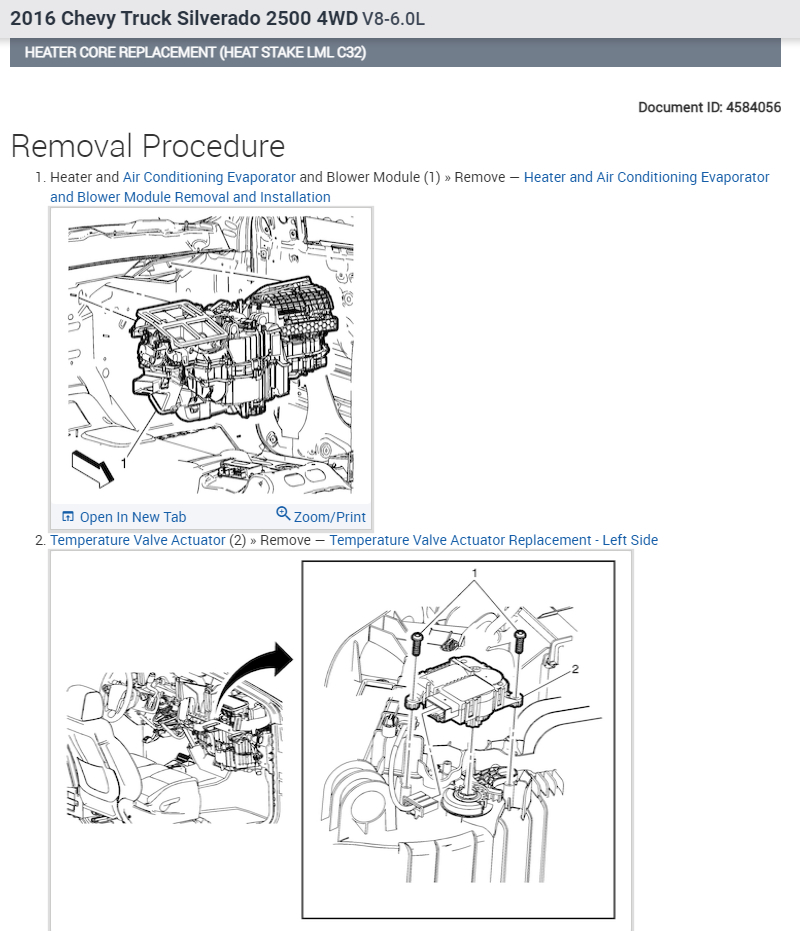 2016 Chevy Truck Silverado 2500 4WD V8-6.0L

HEATER CORE REPLACEMENT (HEAT STAKE LML C32)

Document ID: 4584056

Removal Procedure

1. Heater and Air Conditioning Evaporator and Blower Module (1) » Remove — Heater and Air Conditioning Evaporator and Blower Module Removal and Installation

1

Open In New Tab Zoom/Print

2. Temperature Valve Actuator (2) » Remove — Temperature Valve Actuator Replacement - Left Side

1

2