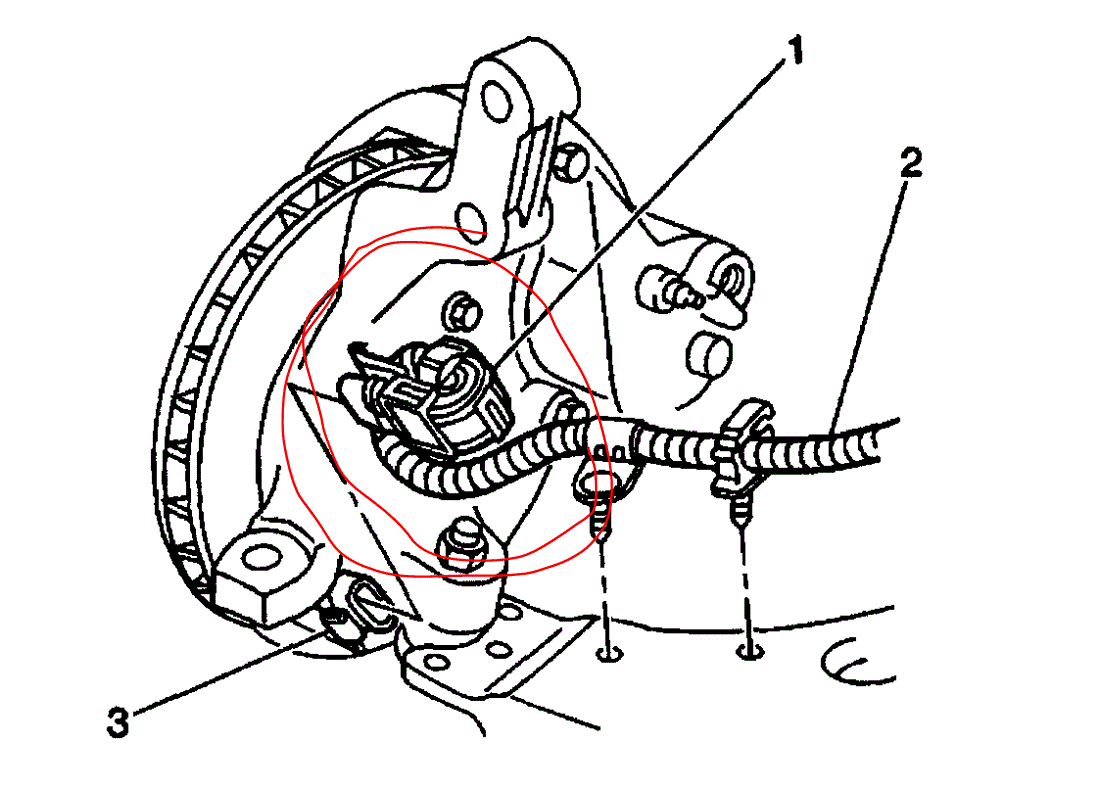 1
2
3