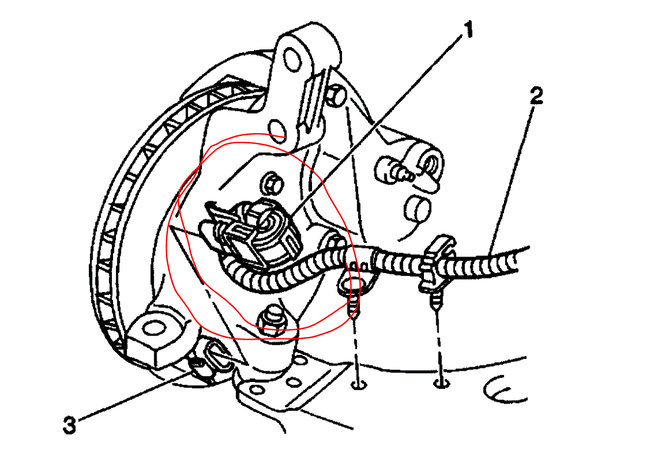 1
2
3