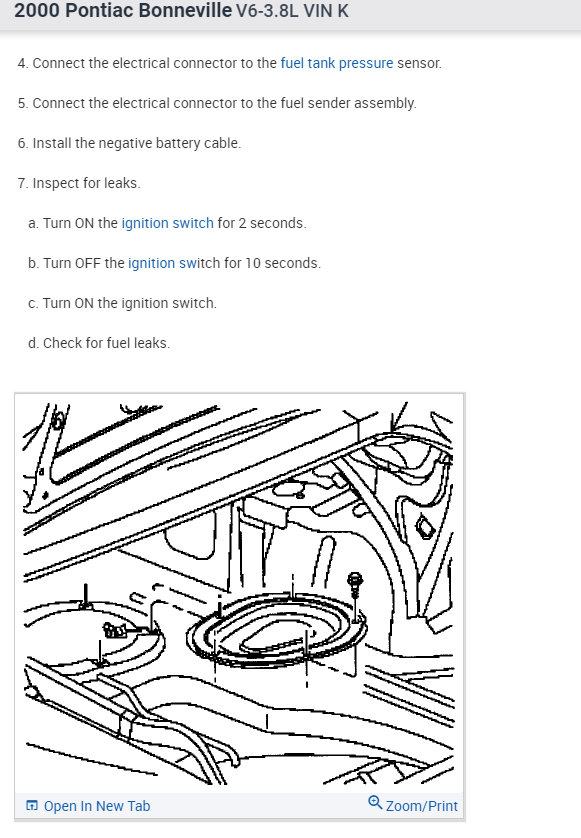 2000 Pontiac Bonneville V6-3.8L VIN K

4. Connect the electrical connector to the fuel tank pressure sensor.

5. Connect the electrical connector to the fuel sender assembly.

6. Install the negative battery cable.

7. Inspect for leaks.

a. Turn ON the ignition switch for 2 seconds.

b. Turn OFF the ignition switch for 10 seconds.

c. Turn ON the ignition switch.

d. Check for fuel leaks.

Open In New Tab

Zoom/Print