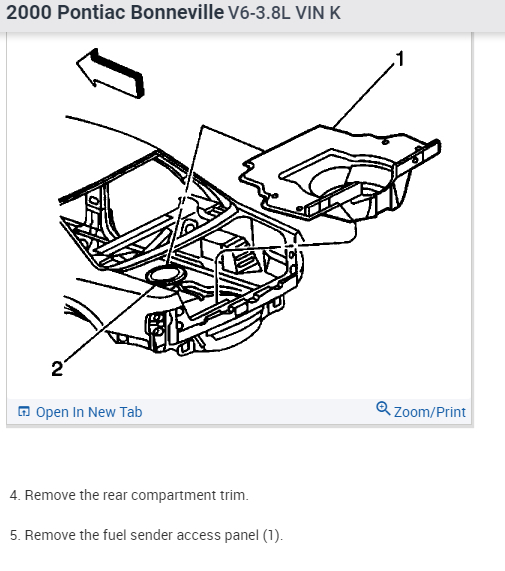 2000 Pontiac Bonneville V6-3.8L VIN K

1

2

Open In New Tab

Zoom/Print

4. Remove the rear compartment trim.

5. Remove the fuel sender access panel (1).