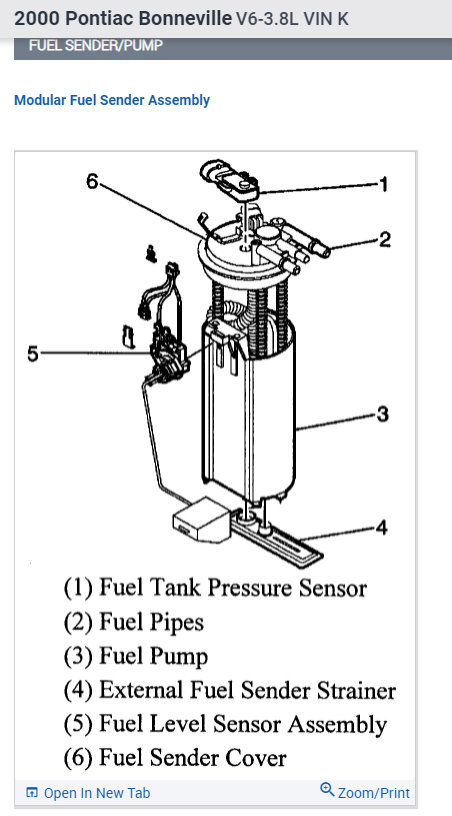 2000 Pontiac Bonneville V6-3.8L VIN K

FUEL SENDER/PUMP

Modular Fuel Sender Assembly

6
1
2
5
3
4

(1) Fuel Tank Pressure Sensor
(2) Fuel Pipes
(3) Fuel Pump
(4) External Fuel Sender Strainer
(5) Fuel Level Sensor Assembly
(6) Fuel Sender Cover

Open In New Tab
Zoom/Print