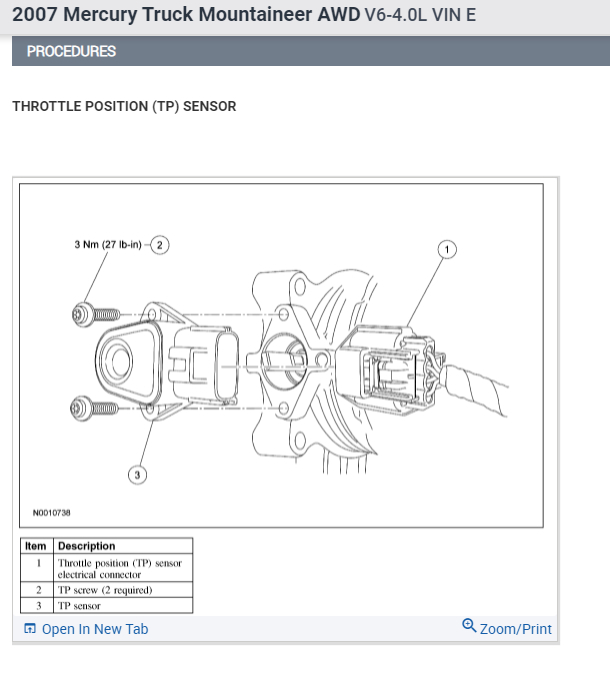 2007 Mercury Truck Mountaineer AWD V6-4.0L VIN E

PROCEDURES

THROTTLE POSITION (TP) SENSOR

3 Nm (27 lb-in) 2

1

3

N0010738

| Item | Description |
|---|---|
| 1 | Throttle position (TP) sensor electrical connector |
| 2 | TP screw (2 required) |
| 3 | TP sensor |

Open In New Tab

Zoom/Print