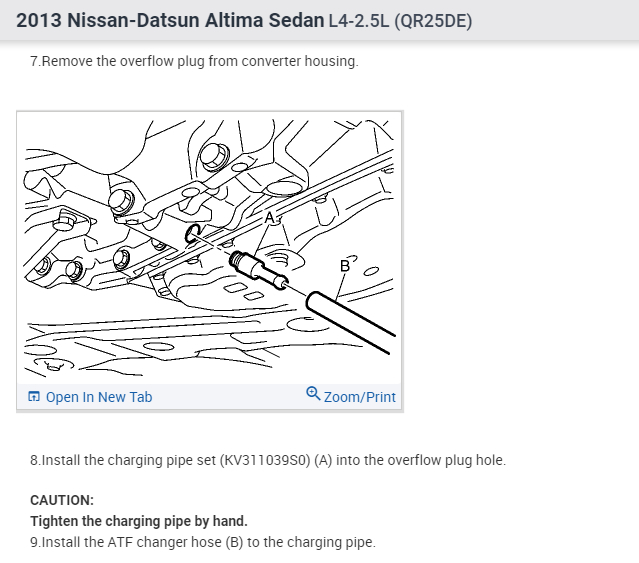 2013 Nissan-Datsun Altima Sedan L4-2.5L (QR25DE)

7.Remove the overflow plug from converter housing.

A

B

Open In New Tab

Zoom/Print

8.Install the charging pipe set (KV311039S0) (A) into the overflow plug hole.

CAUTION:

Tighten the charging pipe by hand.

9.Install the ATF changer hose (B) to the charging pipe.