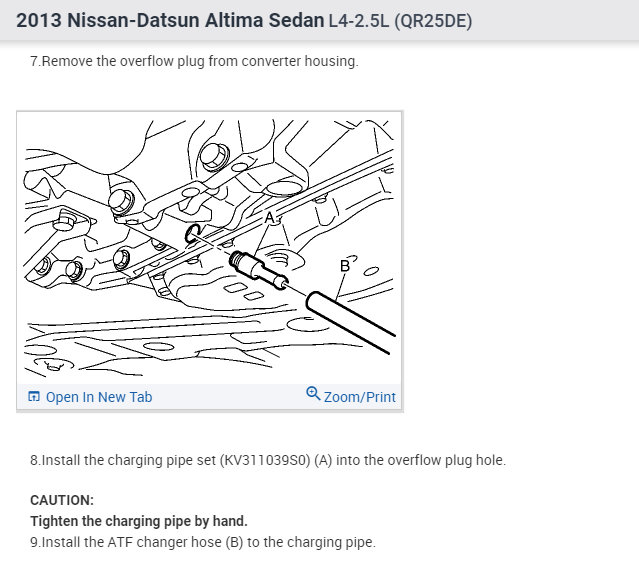 2013 Nissan-Datsun Altima Sedan L4-2.5L (QR25DE)

7.Remove the overflow plug from converter housing.

A

B

Open In New Tab

Zoom/Print

8.Install the charging pipe set (KV311039S0) (A) into the overflow plug hole.

CAUTION:
Tighten the charging pipe by hand.
9.Install the ATF changer hose (B) to the charging pipe.