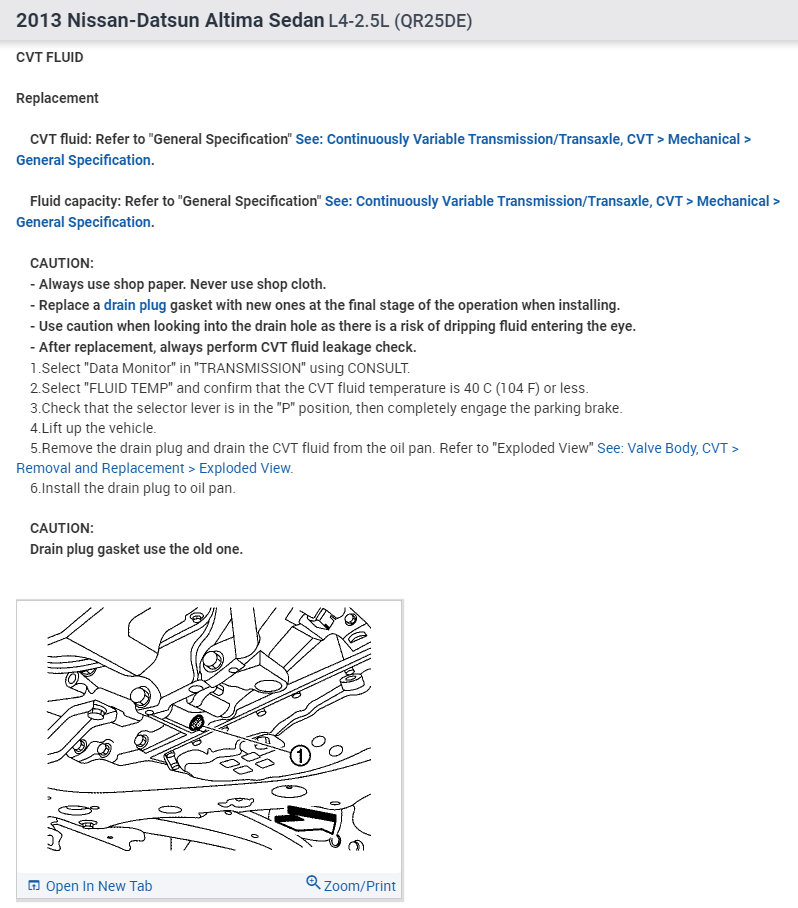 2013 Nissan-Datsun Altima Sedan L4-2.5L (QR25DE)

CVT FLUID

Replacement

CVT fluid: Refer to "General Specification" See: Continuously Variable Transmission/Transaxle, CVT > Mechanical > General Specification.

Fluid capacity: Refer to "General Specification" See: Continuously Variable Transmission/Transaxle, CVT > Mechanical > General Specification.

CAUTION:
- Always use shop paper. Never use shop cloth.
- Replace a drain plug gasket with new ones at the final stage of the operation when installing.
- Use caution when looking into the drain hole as there is a risk of dripping fluid entering the eye.
- After replacement, always perform CVT fluid leakage check.
1.Select "Data Monitor" in "TRANSMISSION" using CONSULT.
2.Select "FLUID TEMP" and confirm that the CVT fluid temperature is 40 C (104 F) or less.
3.Check that the selector lever is in the "P" position, then completely engage the parking brake.
4.Lift up the vehicle.
5.Remove the drain plug and drain the CVT fluid from the oil pan. Refer to "Exploded View" See: Valve Body, CVT > Removal and Replacement > Exploded View.
6.Install the drain plug to oil pan.

CAUTION:
Drain plug gasket use the old one.

①

Open In New Tab
Zoom/Print