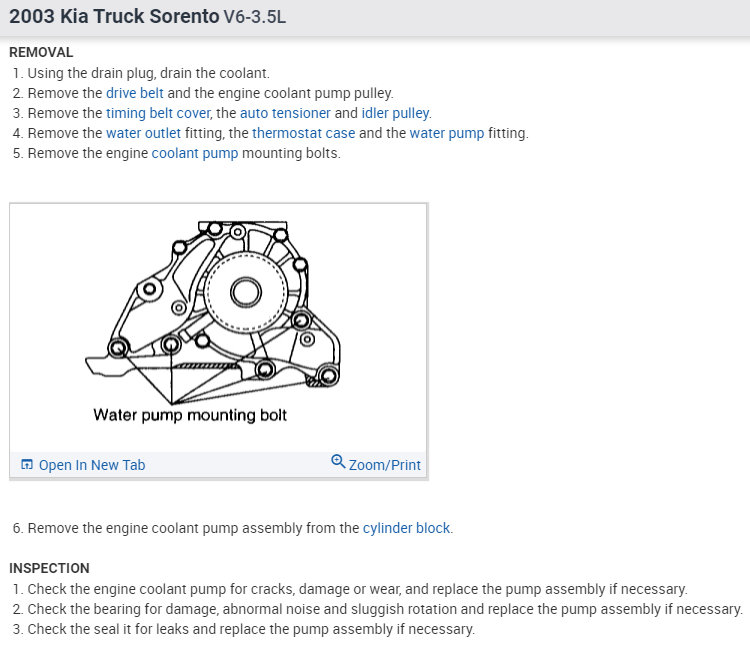 2003 Kia Truck Sorento V6-3.5L

REMOVAL

1. Using the drain plug, drain the coolant.
2. Remove the drive belt and the engine coolant pump pulley.
3. Remove the timing belt cover, the auto tensioner and idler pulley.
4. Remove the water outlet fitting, the thermostat case and the water pump fitting.
5. Remove the engine coolant pump mounting bolts.

Water pump mounting bolt

Open In New Tab

Zoom/Print

6. Remove the engine coolant pump assembly from the cylinder block.

INSPECTION

1. Check the engine coolant pump for cracks, damage or wear, and replace the pump assembly if necessary.
2. Check the bearing for damage, abnormal noise and sluggish rotation and replace the pump assembly if necessary.
3. Check the seal it for leaks and replace the pump assembly if necessary.