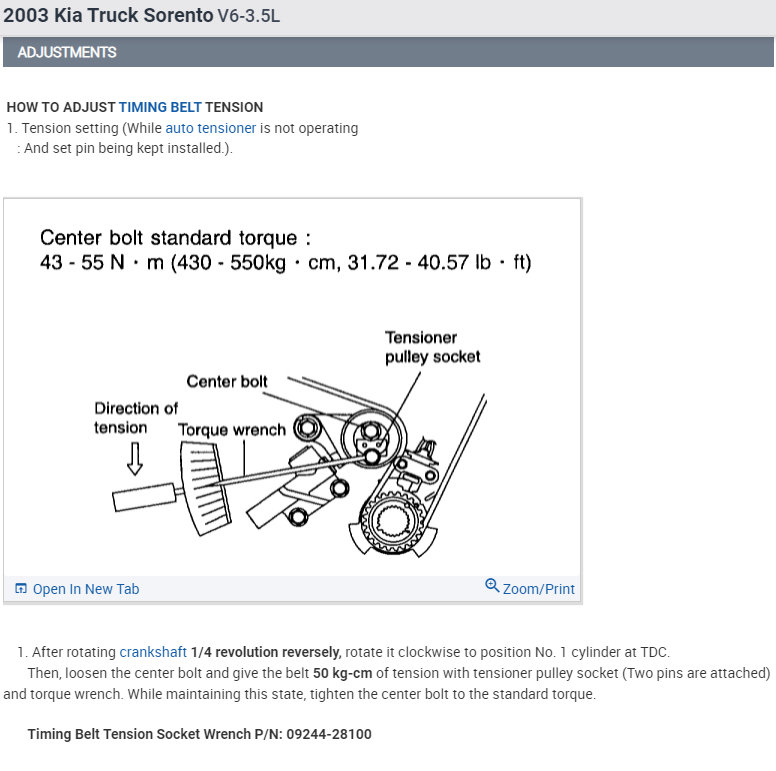 2003 Kia Truck Sorento V6-3.5L

ADJUSTMENTS

HOW TO ADJUST TIMING BELT TENSION
1. Tension setting (While auto tensioner is not operating
: And set pin being kept installed.).

Center bolt standard torque :
43 - 55 N · m (430 - 550kg · cm, 31.72 - 40.57 lb · ft)

Tensioner pulley socket

Center bolt

Direction of tension

Torque wrench

Open In New Tab

Zoom/Print

1. After rotating crankshaft 1/4 revolution reversely, rotate it clockwise to position No. 1 cylinder at TDC.
Then, loosen the center bolt and give the belt 50 kg-cm of tension with tensioner pulley socket (Two pins are attached) and torque wrench. While maintaining this state, tighten the center bolt to the standard torque.

Timing Belt Tension Socket Wrench P/N: 09244-28100