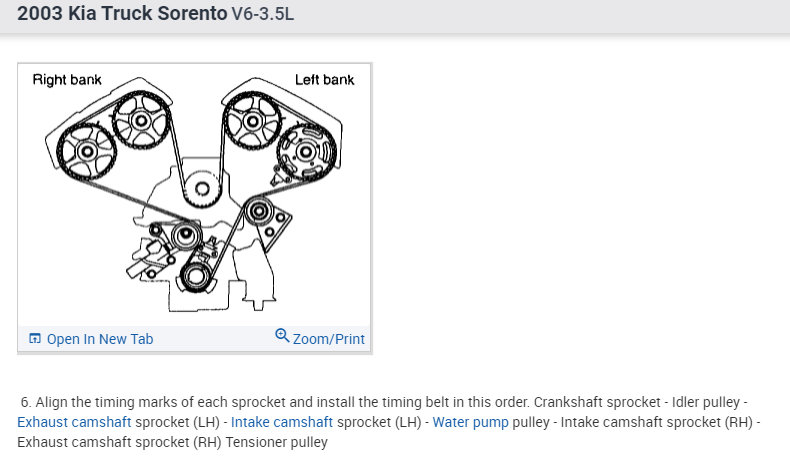 2003 Kia Truck Sorento V6-3.5L

Right bank

Left bank

Open In New Tab

Zoom/Print

6. Align the timing marks of each sprocket and install the timing belt in this order. Crankshaft sprocket - Idler pulley - Exhaust camshaft sprocket (LH) - Intake camshaft sprocket (LH) - Water pump pulley - Intake camshaft sprocket (RH) - Exhaust camshaft sprocket (RH) Tensioner pulley