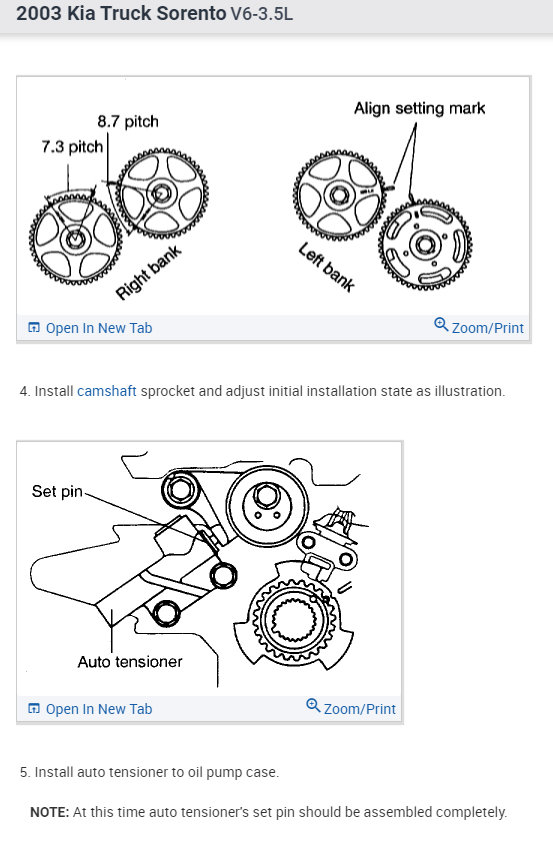 2003 Kia Truck Sorento V6-3.5L

8.7 pitch
7.3 pitch
Right bank
Align setting mark
Left bank

Open In New Tab
Zoom/Print

4. Install camshaft sprocket and adjust initial installation state as illustration.

Set pin
Auto tensioner

Open In New Tab
Zoom/Print

5. Install auto tensioner to oil pump case.

NOTE: At this time auto tensioner's set pin should be assembled completely.