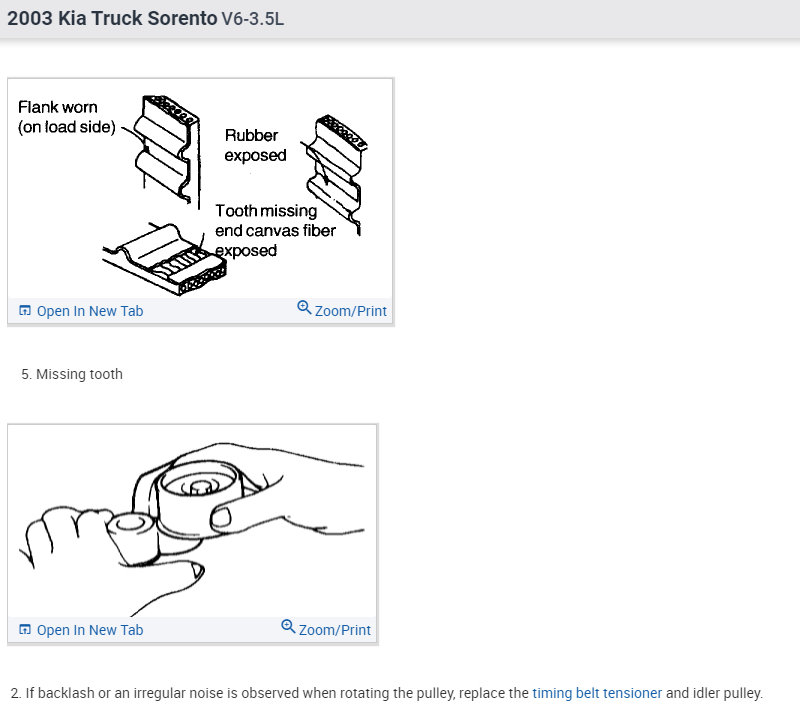 2003 Kia Truck Sorento V6-3.5L

Flank worn (on load side)

Rubber exposed

Tooth missing end canvas fiber exposed

Open In New Tab

Zoom/Print

5. Missing tooth

Open In New Tab

Zoom/Print

2. If backlash or an irregular noise is observed when rotating the pulley, replace the timing belt tensioner and idler pulley.