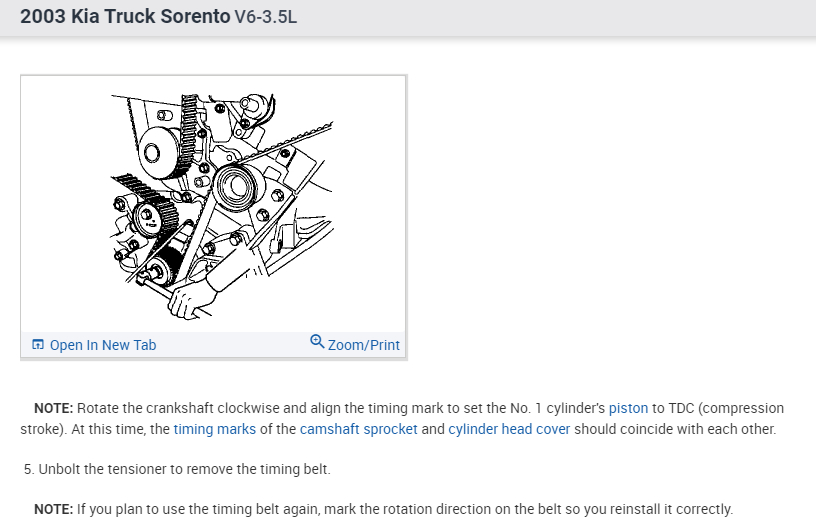 2003 Kia Truck Sorento V6-3.5L

Open In New Tab

Zoom/Print

NOTE: Rotate the crankshaft clockwise and align the timing mark to set the No. 1 cylinder's piston to TDC (compression stroke). At this time, the timing marks of the camshaft sprocket and cylinder head cover should coincide with each other.

5. Unbolt the tensioner to remove the timing belt.

NOTE: If you plan to use the timing belt again, mark the rotation direction on the belt so you reinstall it correctly.