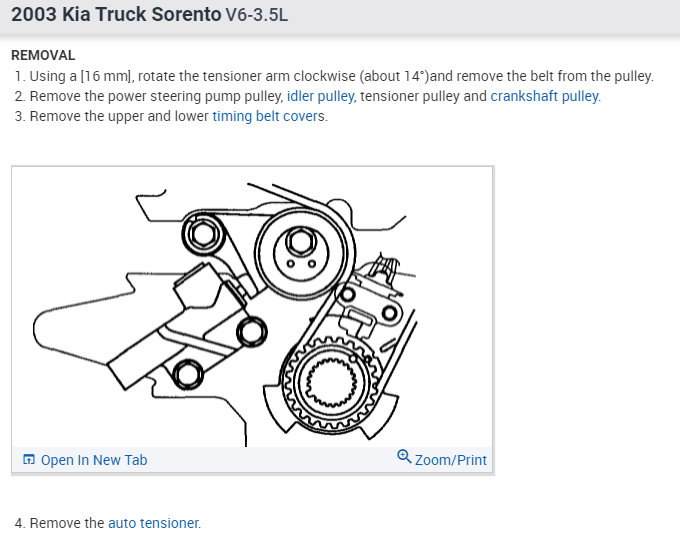 2003 Kia Truck Sorento V6-3.5L

REMOVAL

1. Using a [16 mm], rotate the tensioner arm clockwise (about 14°)and remove the belt from the pulley.
2. Remove the power steering pump pulley, idler pulley, tensioner pulley and crankshaft pulley.
3. Remove the upper and lower timing belt covers.

Open In New Tab

Zoom/Print

4. Remove the auto tensioner.