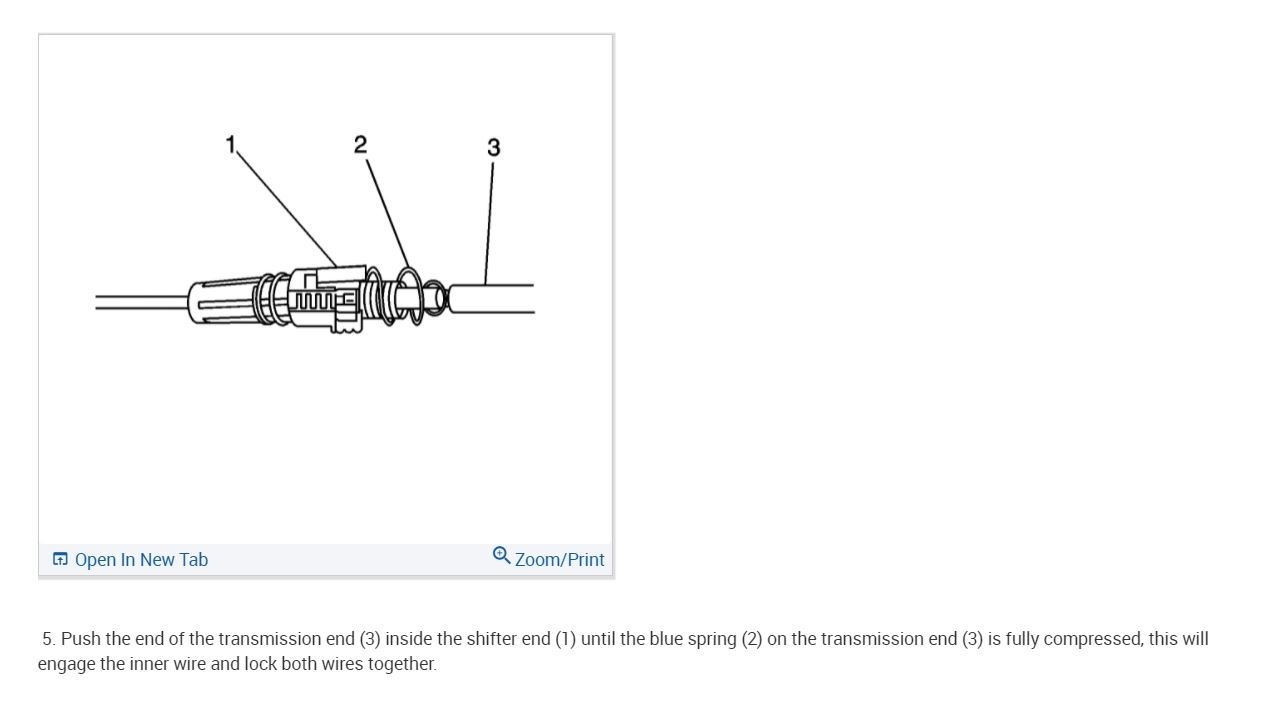 1
2
3

Open In New Tab
Zoom/Print

5. Push the end of the transmission end (3) inside the shifter end (1) until the blue spring (2) on the transmission end (3) is fully compressed, this will engage the inner wire and lock both wires together.