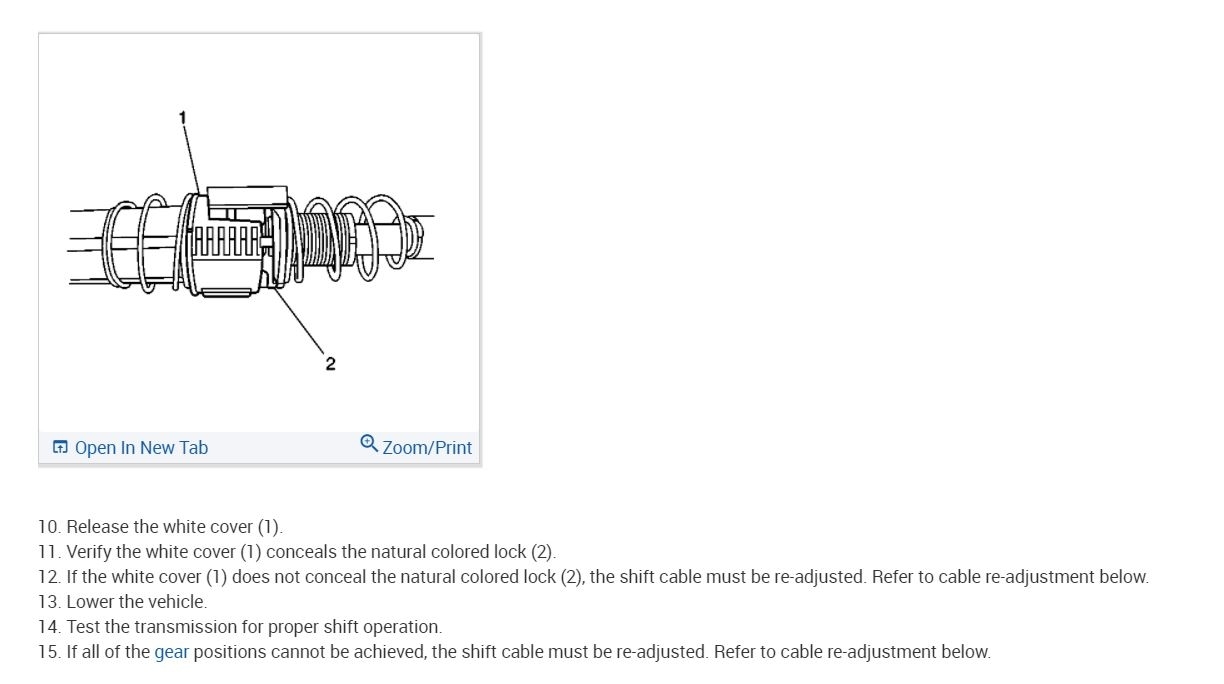 1

2

Open In New Tab

Zoom/Print

10. Release the white cover (1).
11. Verify the white cover (1) conceals the natural colored lock (2).
12. If the white cover (1) does not conceal the natural colored lock (2), the shift cable must be re-adjusted. Refer to cable re-adjustment below.
13. Lower the vehicle.
14. Test the transmission for proper shift operation.
15. If all of the gear positions cannot be achieved, the shift cable must be re-adjusted. Refer to cable re-adjustment below.