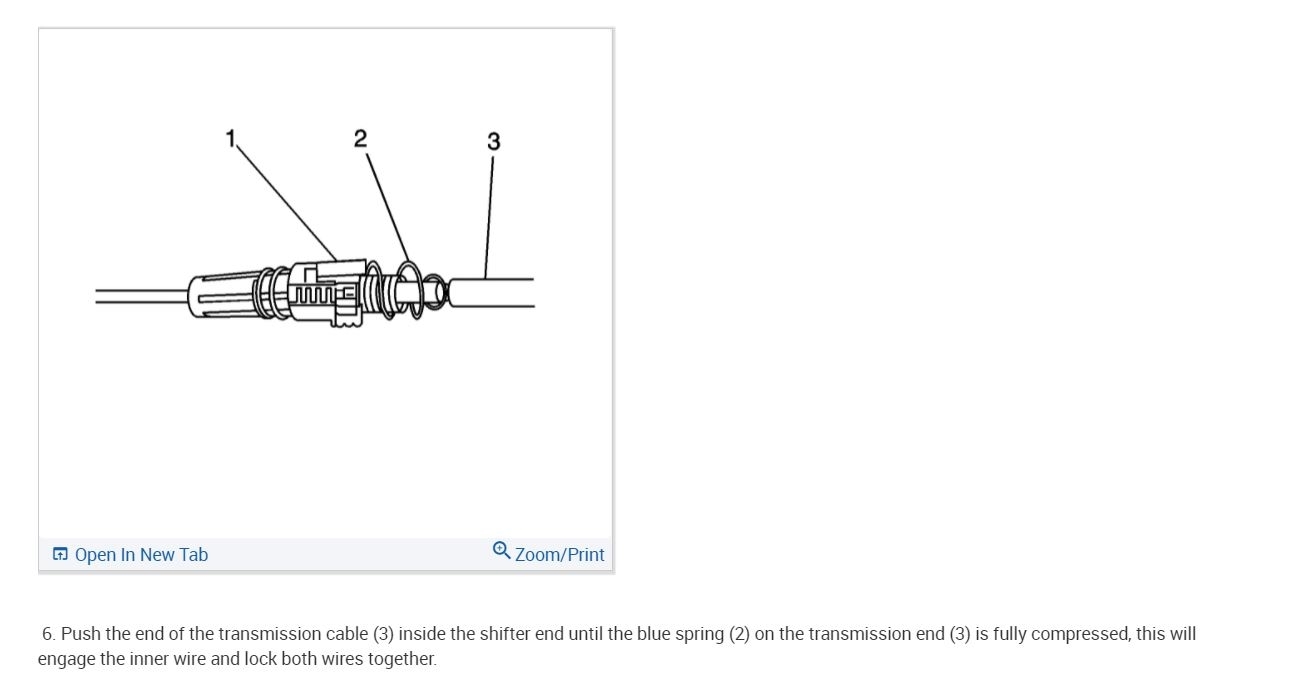 1
2
3

Open In New Tab
Zoom/Print

6. Push the end of the transmission cable (3) inside the shifter end until the blue spring (2) on the transmission end (3) is fully compressed, this will engage the inner wire and lock both wires together.