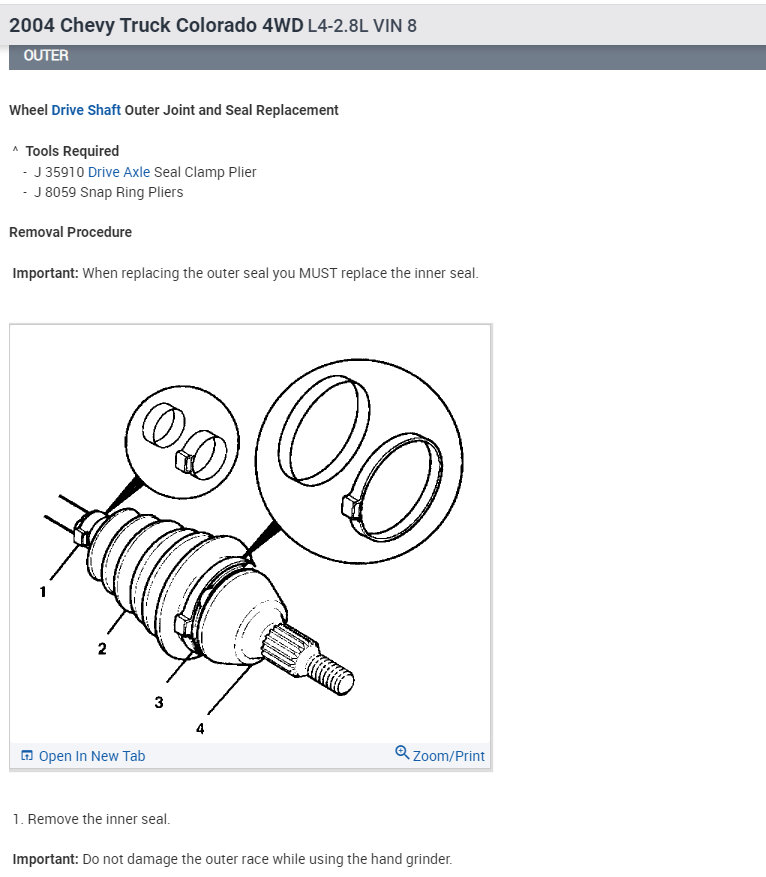 2004 Chevy Truck Colorado 4WD L4-2.8L VIN 8

OUTER

Wheel Drive Shaft Outer Joint and Seal Replacement

^ Tools Required
- J 35910 Drive Axle Seal Clamp Plier
- J 8059 Snap Ring Pliers

Removal Procedure

Important: When replacing the outer seal you MUST replace the inner seal.

1
2
3
4

Open In New Tab
Zoom/Print

1. Remove the inner seal.

Important: Do not damage the outer race while using the hand grinder.