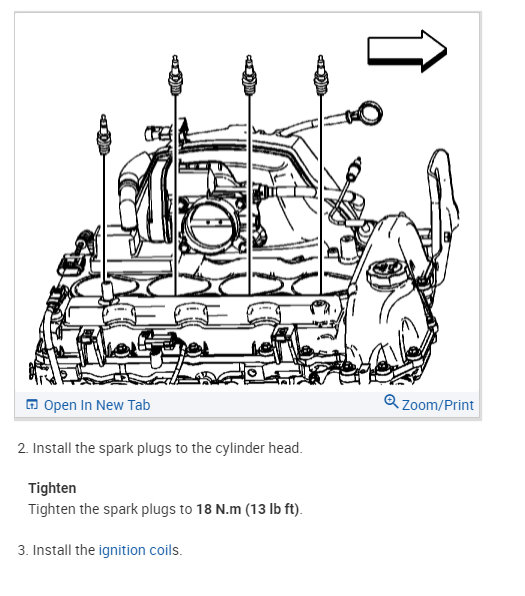 Open In New Tab

Zoom/Print

2. Install the spark plugs to the cylinder head.

Tighten

Tighten the spark plugs to 18 N.m (13 lb ft).

3. Install the ignition coils.