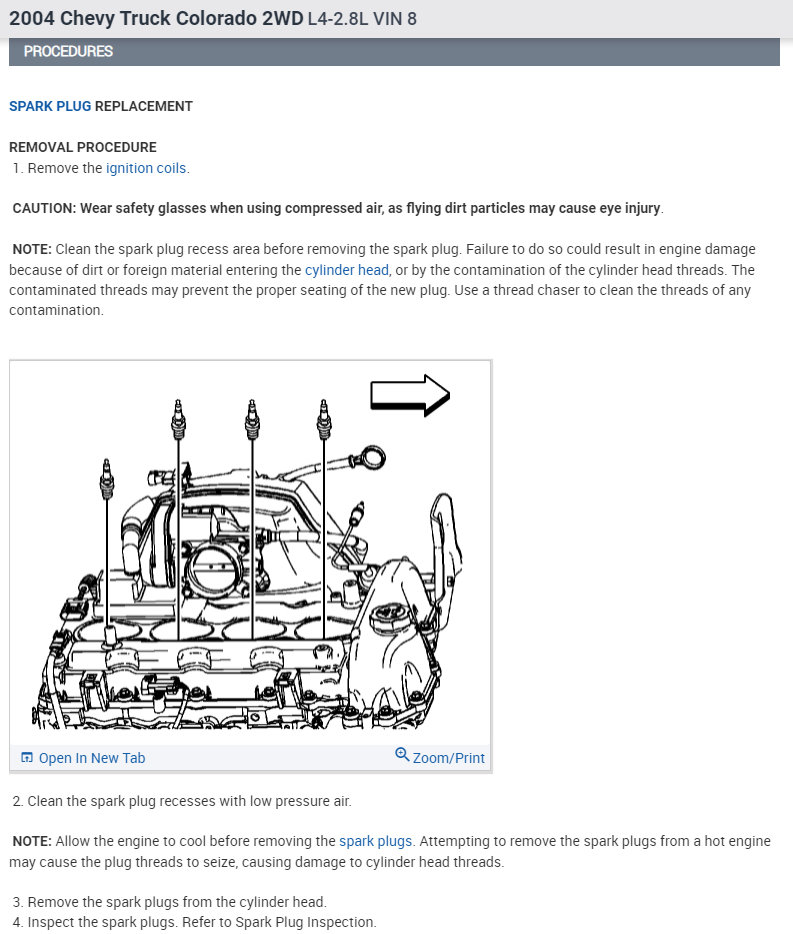 2004 Chevy Truck Colorado 2WD L4-2.8L VIN 8

PROCEDURES

SPARK PLUG REPLACEMENT

REMOVAL PROCEDURE
1. Remove the ignition coils.

CAUTION: Wear safety glasses when using compressed air, as flying dirt particles may cause eye injury.

NOTE: Clean the spark plug recess area before removing the spark plug. Failure to do so could result in engine damage because of dirt or foreign material entering the cylinder head, or by the contamination of the cylinder head threads. The contaminated threads may prevent the proper seating of the new plug. Use a thread chaser to clean the threads of any contamination.

Open In New Tab
Zoom/Print

2. Clean the spark plug recesses with low pressure air.

NOTE: Allow the engine to cool before removing the spark plugs. Attempting to remove the spark plugs from a hot engine may cause the plug threads to seize, causing damage to cylinder head threads.

3. Remove the spark plugs from the cylinder head.
4. Inspect the spark plugs. Refer to Spark Plug Inspection.