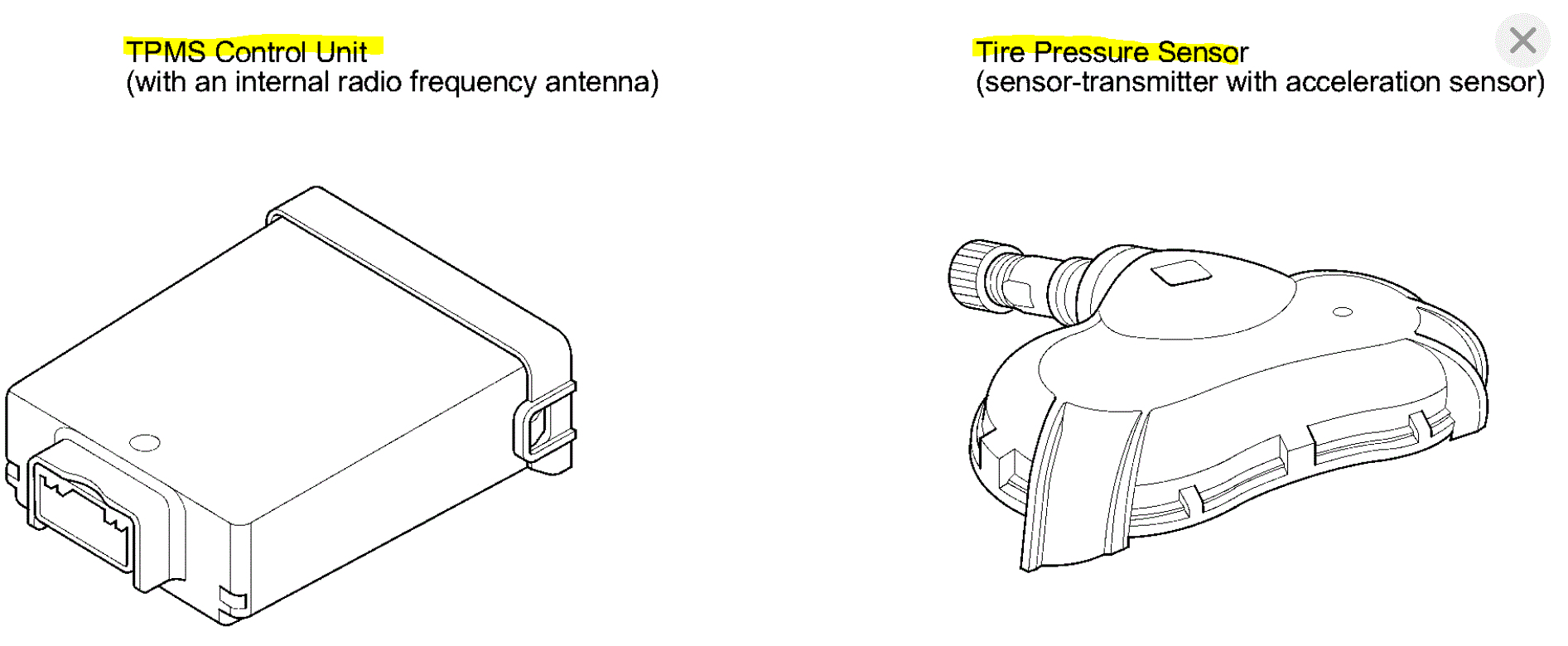 TPMS Control Unit
(with an internal radio frequency antenna)

Tire Pressure Sensor
(sensor-transmitter with acceleration sensor)