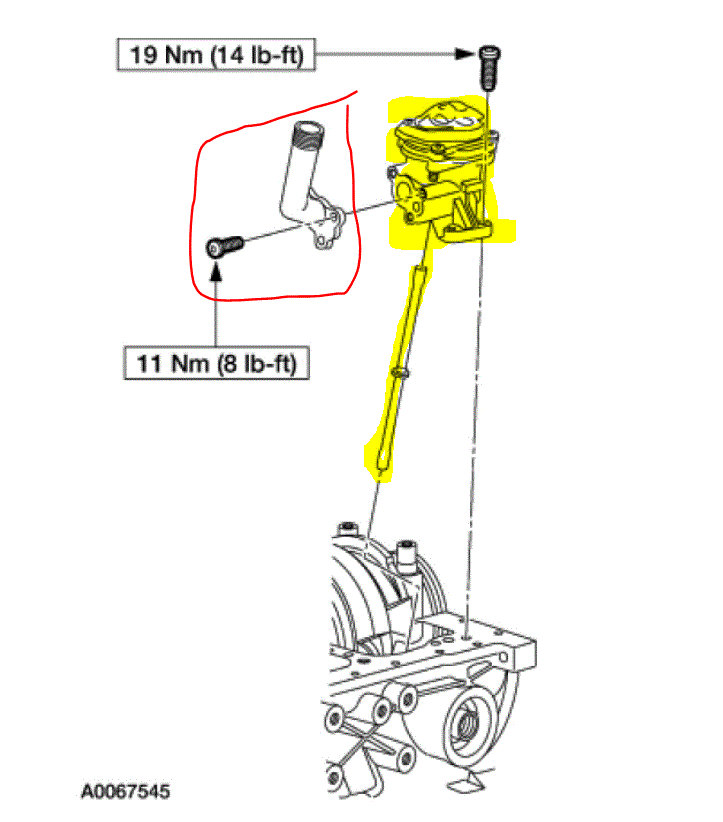 19 Nm (14 lb-ft)

11 Nm (8 lb-ft)

A0067545