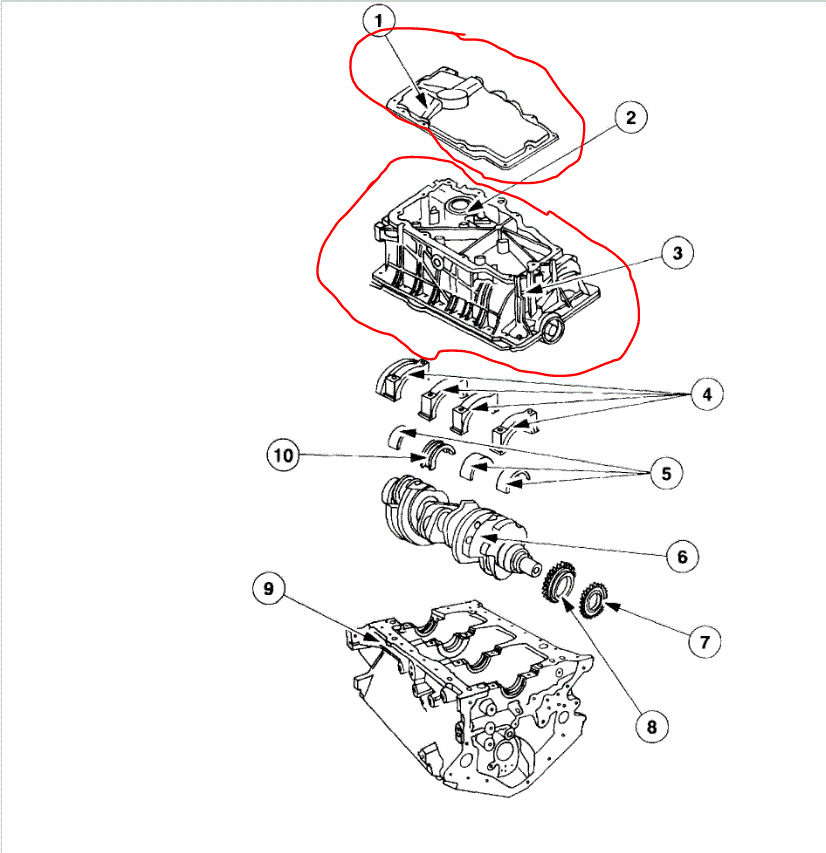 1
2
3
4
10
5
6
9
7
8