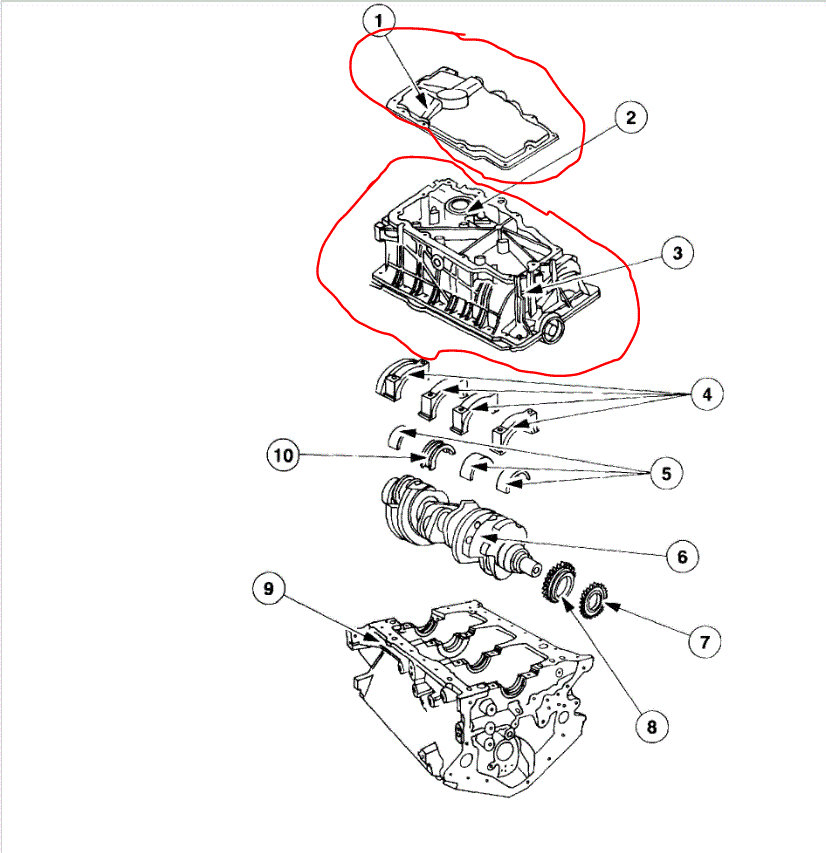 1
2
3
4
10
5
6
9
7
8