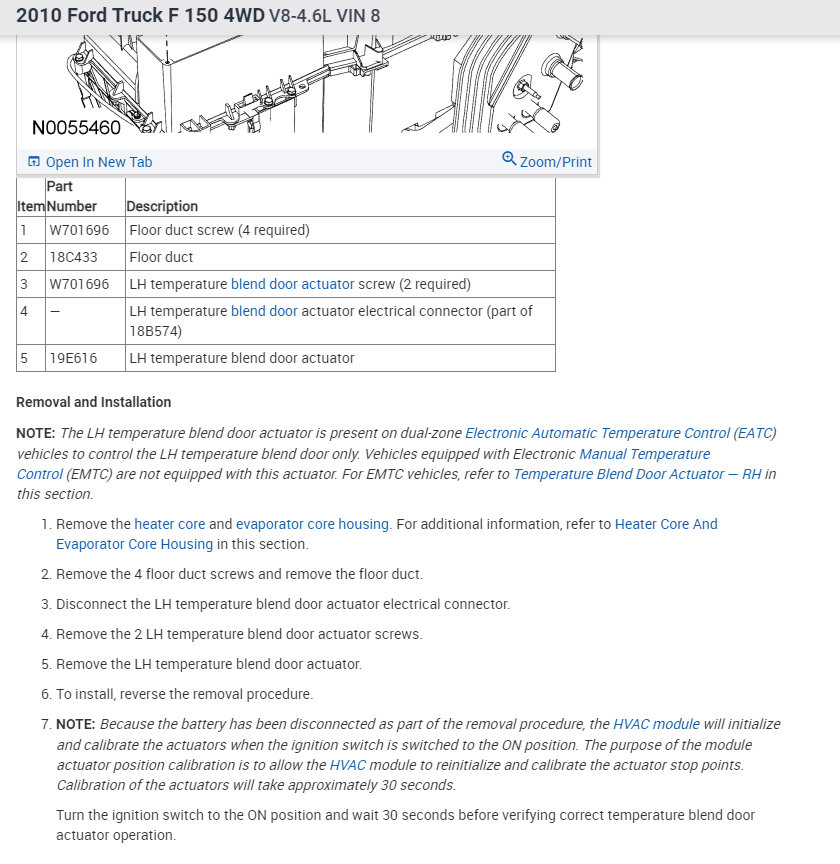 2010 Ford Truck F 150 4WD V8-4.6L VIN 8

N0055460

Open In New Tab

Zoom/Print

| Item | Part Number | Description |
|---|---|---|
| 1 | W701696 | Floor duct screw (4 required) |
| 2 | 18C433 | Floor duct |
| 3 | W701696 | LH temperature blend door actuator screw (2 required) |
| 4 | — | LH temperature blend door actuator electrical connector (part of 18B574) |
| 5 | 19E616 | LH temperature blend door actuator |

Removal and Installation

NOTE: The LH temperature blend door actuator is present on dual-zone Electronic Automatic Temperature Control (EATC) vehicles to control the LH temperature blend door only. Vehicles equipped with Electronic Manual Temperature Control (EMTC) are not equipped with this actuator. For EMTC vehicles, refer to Temperature Blend Door Actuator — RH in this section.

1. Remove the heater core and evaporator core housing. For additional information, refer to Heater Core And Evaporator Core Housing in this section.

2. Remove the 4 floor duct screws and remove the floor duct.

3. Disconnect the LH temperature blend door actuator electrical connector.

4. Remove the 2 LH temperature blend door actuator screws.

5. Remove the LH temperature blend door actuator.

6. To install, reverse the removal procedure.

7. NOTE: Because the battery has been disconnected as part of the removal procedure, the HVAC module will initialize and calibrate the actuators when the ignition switch is switched to the ON position. The purpose of the module actuator position calibration is to allow the HVAC module to reinitialize and calibrate the actuator stop points. Calibration of the actuators will take approximately 30 seconds.

Turn the ignition switch to the ON position and wait 30 seconds before verifying correct temperature blend door actuator operation.