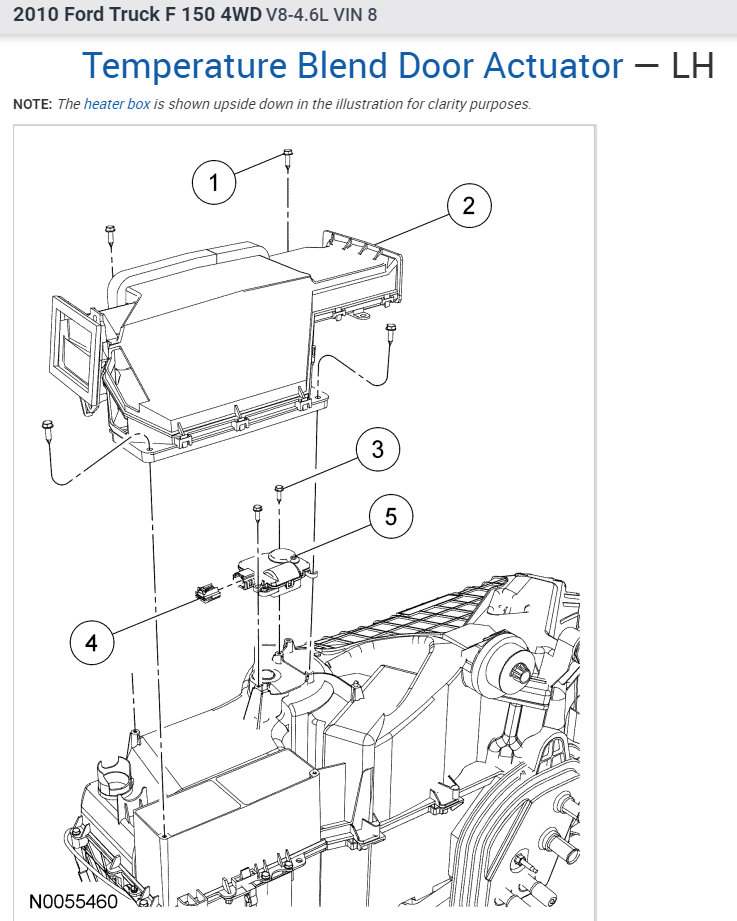 2010 Ford Truck F 150 4WD V8-4.6L VIN 8

Temperature Blend Door Actuator — LH

NOTE: The heater box is shown upside down in the illustration for clarity purposes.

1
2
3
5
4

N0055460