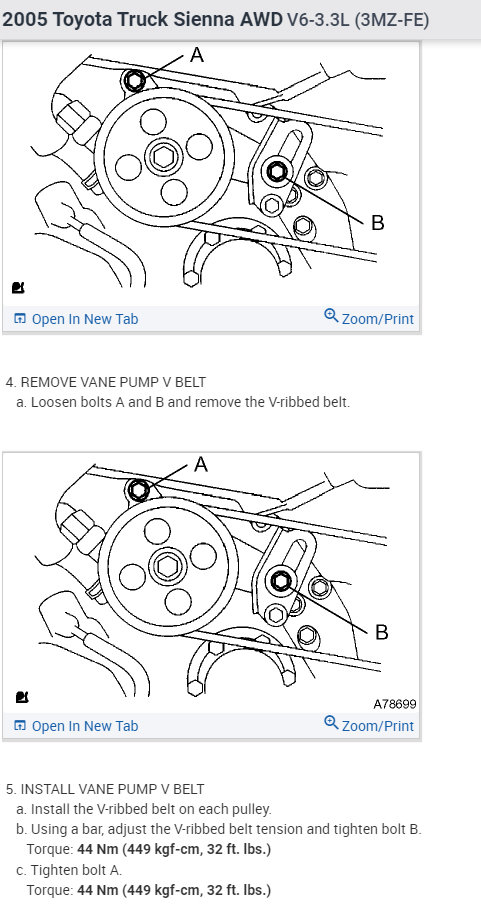 2005 Toyota Truck Sienna AWD V6-3.3L (3MZ-FE)

A

B

Open In New Tab

Zoom/Print

4. REMOVE VANE PUMP V BELT
a. Loosen bolts A and B and remove the V-ribbed belt.

A

B

A78699

Open In New Tab

Zoom/Print

5. INSTALL VANE PUMP V BELT
a. Install the V-ribbed belt on each pulley.
b. Using a bar, adjust the V-ribbed belt tension and tighten bolt B.
Torque: 44 Nm (449 kgf-cm, 32 ft. lbs.)
c. Tighten bolt A.
Torque: 44 Nm (449 kgf-cm, 32 ft. lbs.)