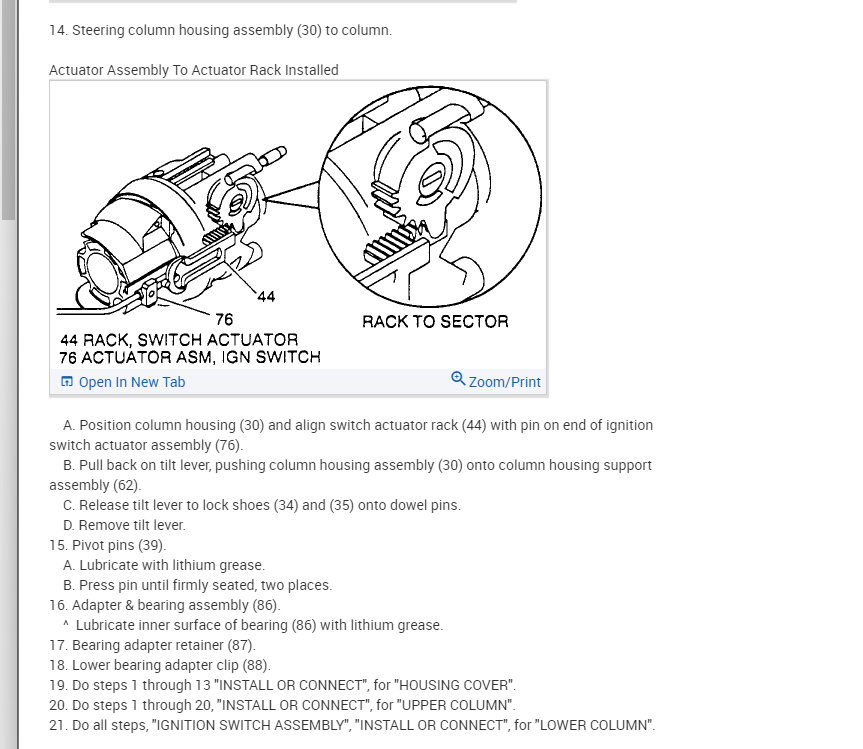 14. Steering column housing assembly (30) to column.

Actuator Assembly To Actuator Rack Installed

44

76

RACK TO SECTOR

44 RACK, SWITCH ACTUATOR
76 ACTUATOR ASM, IGN SWITCH

Open In New Tab

Zoom/Print

A. Position column housing (30) and align switch actuator rack (44) with pin on end of ignition switch actuator assembly (76).
B. Pull back on tilt lever, pushing column housing assembly (30) onto column housing support assembly (62).
C. Release tilt lever to lock shoes (34) and (35) onto dowel pins.
D. Remove tilt lever.
15. Pivot pins (39).
A. Lubricate with lithium grease.
B. Press pin until firmly seated, two places.
16. Adapter & bearing assembly (86).
^ Lubricate inner surface of bearing (86) with lithium grease.
17. Bearing adapter retainer (87).
18. Lower bearing adapter clip (88).
19. Do steps 1 through 13 "INSTALL OR CONNECT", for "HOUSING COVER".
20. Do steps 1 through 20, "INSTALL OR CONNECT", for "UPPER COLUMN".
21. Do all steps, "IGNITION SWITCH ASSEMBLY", "INSTALL OR CONNECT", for "LOWER COLUMN".