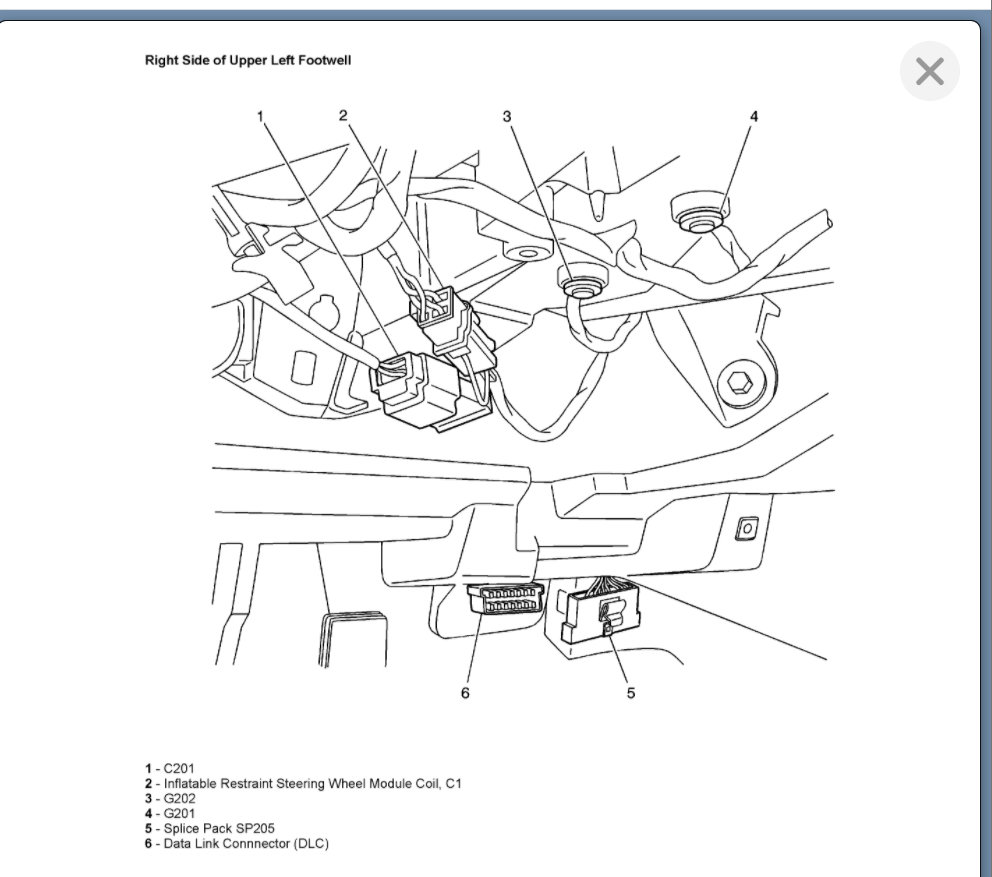 Right Side of Upper Left Footwell

1
2
3
4
6
5

1 - C201
2 - Inflatable Restraint Steering Wheel Module Coil, C1
3 - G202
4 - G201
5 - Splice Pack SP205
6 - Data Link Connnector (DLC)