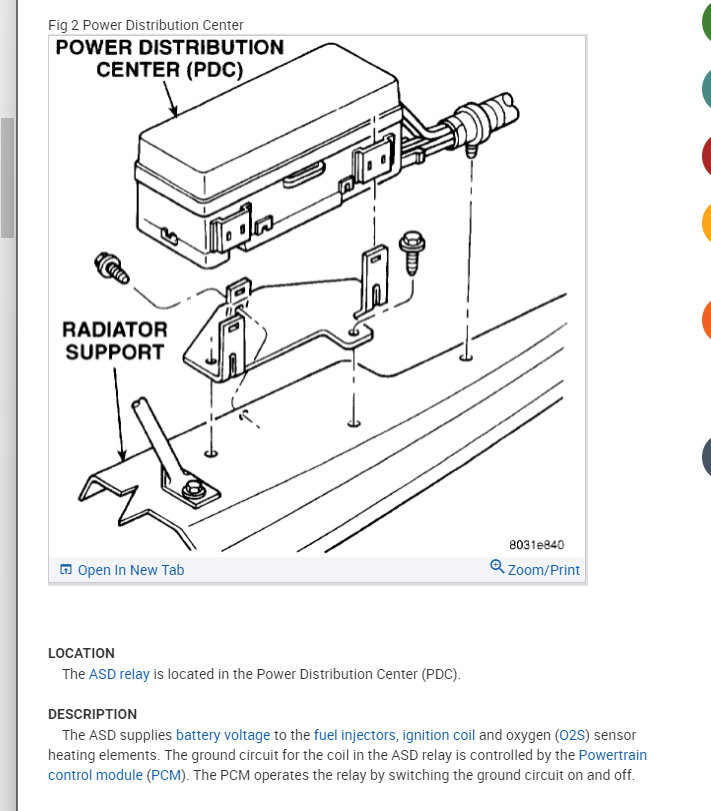 Fig 2 Power Distribution Center

POWER DISTRIBUTION CENTER (PDC)

RADIATOR SUPPORT

8031e840

Open In New Tab

Zoom/Print

LOCATION

The ASD relay is located in the Power Distribution Center (PDC).

DESCRIPTION

The ASD supplies battery voltage to the fuel injectors, ignition coil and oxygen (O2S) sensor heating elements. The ground circuit for the coil in the ASD relay is controlled by the Powertrain control module (PCM). The PCM operates the relay by switching the ground circuit on and off.