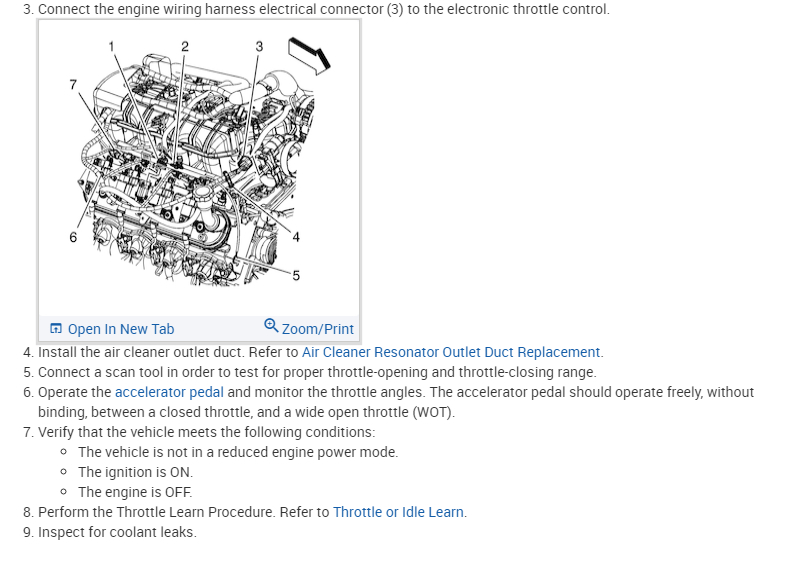 3. Connect the engine wiring harness electrical connector (3) to the electronic throttle control.

1
2
3
7
6
4
5

Open In New Tab
Zoom/Print

4. Install the air cleaner outlet duct. Refer to Air Cleaner Resonator Outlet Duct Replacement.
5. Connect a scan tool in order to test for proper throttle-opening and throttle-closing range.
6. Operate the accelerator pedal and monitor the throttle angles. The accelerator pedal should operate freely, without binding, between a closed throttle, and a wide open throttle (WOT).
7. Verify that the vehicle meets the following conditions:
◦ The vehicle is not in a reduced engine power mode.
◦ The ignition is ON.
◦ The engine is OFF.
8. Perform the Throttle Learn Procedure. Refer to Throttle or Idle Learn.
9. Inspect for coolant leaks.