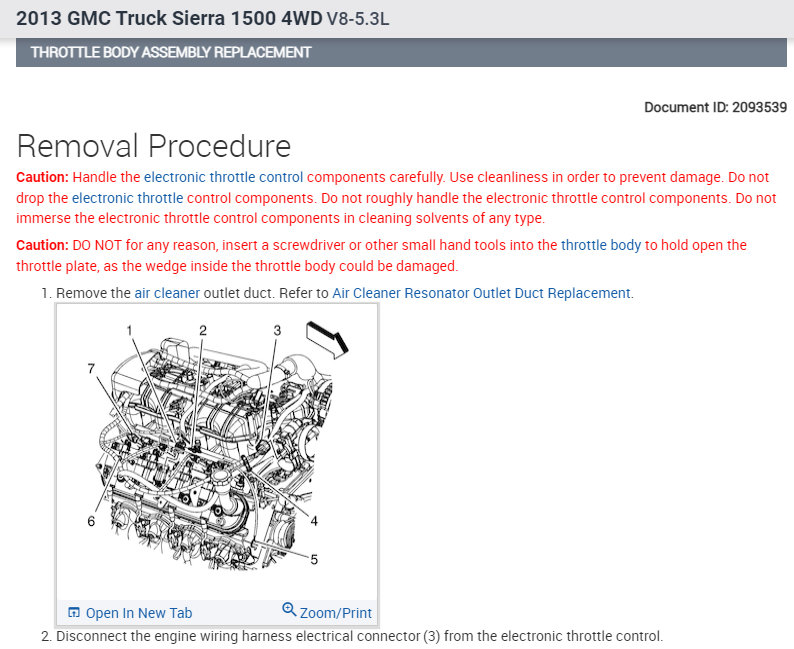 2013 GMC Truck Sierra 1500 4WD V8-5.3L

THROTTLE BODY ASSEMBLY REPLACEMENT

Document ID: 2093539

Removal Procedure

Caution: Handle the electronic throttle control components carefully. Use cleanliness in order to prevent damage. Do not drop the electronic throttle control components. Do not roughly handle the electronic throttle control components. Do not immerse the electronic throttle control components in cleaning solvents of any type.

Caution: DO NOT for any reason, insert a screwdriver or other small hand tools into the throttle body to hold open the throttle plate, as the wedge inside the throttle body could be damaged.

1. Remove the air cleaner outlet duct. Refer to Air Cleaner Resonator Outlet Duct Replacement.

1 2 3 7 6 4 5

Open In New Tab Zoom/Print

2. Disconnect the engine wiring harness electrical connector (3) from the electronic throttle control.