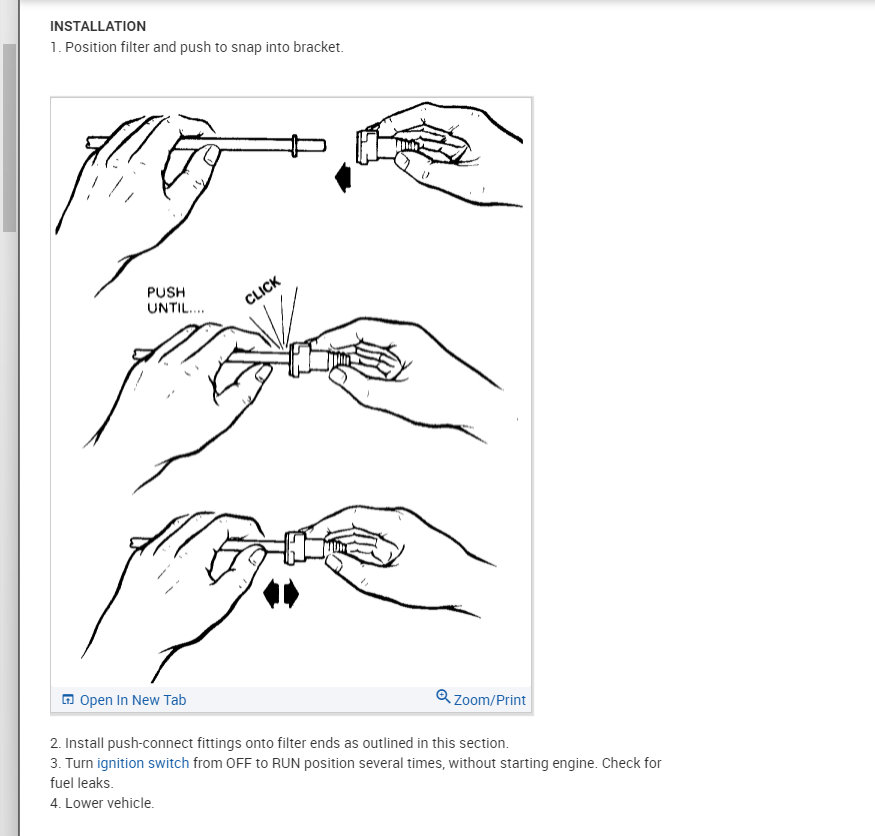 INSTALLATION
1. Position filter and push to snap into bracket.

PUSH UNTIL....
CLICK

Open In New Tab
Zoom/Print

2. Install push-connect fittings onto filter ends as outlined in this section.
3. Turn ignition switch from OFF to RUN position several times, without starting engine. Check for fuel leaks.
4. Lower vehicle.