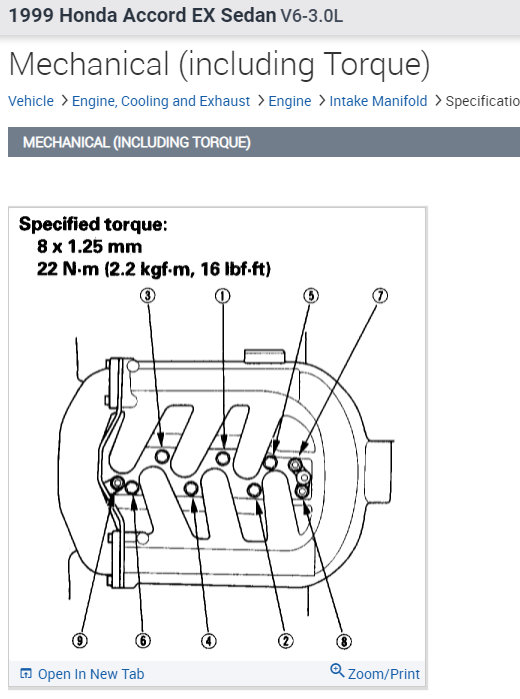 1999 Honda Accord EX Sedan V6-3.0L

Mechanical (including Torque)

Vehicle > Engine, Cooling and Exhaust > Engine > Intake Manifold > Specificatio

MECHANICAL (INCLUDING TORQUE)

Specified torque:
8 x 1.25 mm
22 N·m (2.2 kgf·m, 16 lbf·ft)

3 1 5 7

9 6 4 2 8

Open In New Tab

Zoom/Print