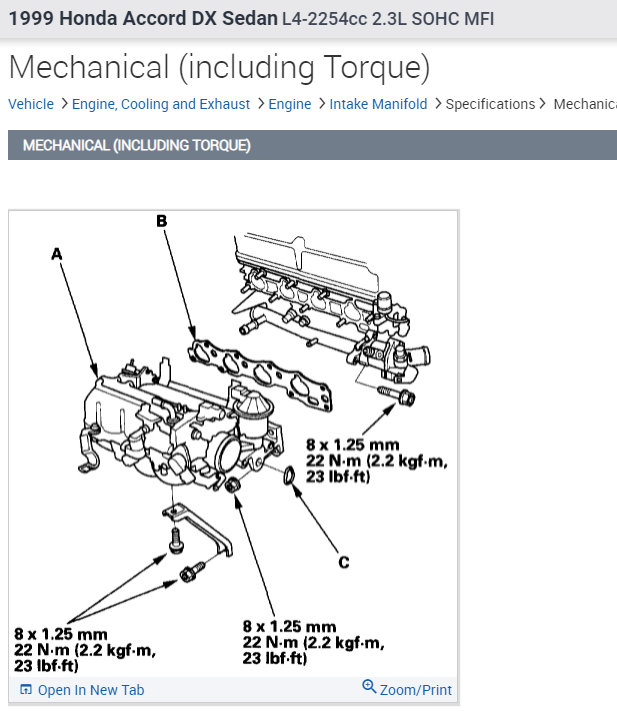 1999 Honda Accord DX Sedan L4-2254cc 2.3L SOHC MFI

Mechanical (including Torque)

Vehicle > Engine, Cooling and Exhaust > Engine > Intake Manifold > Specifications > Mechanica

MECHANICAL (INCLUDING TORQUE)

B

A

8 x 1.25 mm
22 N·m (2.2 kgf·m, 23 lbf·ft)

C

8 x 1.25 mm
22 N·m (2.2 kgf·m, 23 lbf·ft)

8 x 1.25 mm
22 N·m (2.2 kgf·m, 23 lbf·ft)

Open In New Tab

Zoom/Print