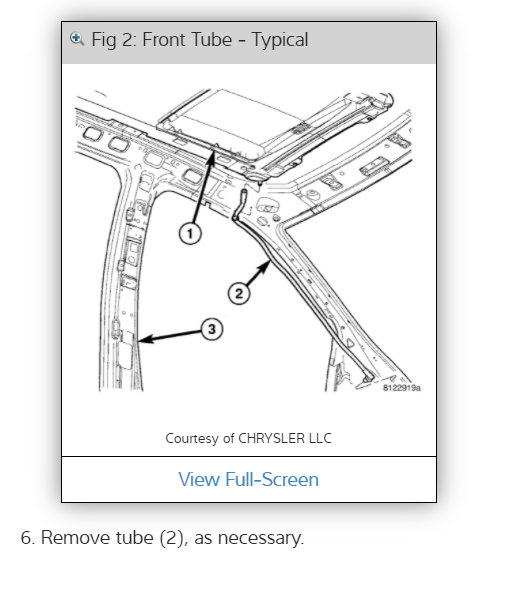 Fig 2: Front Tube - Typical

1

2

3

8122919a

Courtesy of CHRYSLER LLC

View Full-Screen

6. Remove tube (2), as necessary.