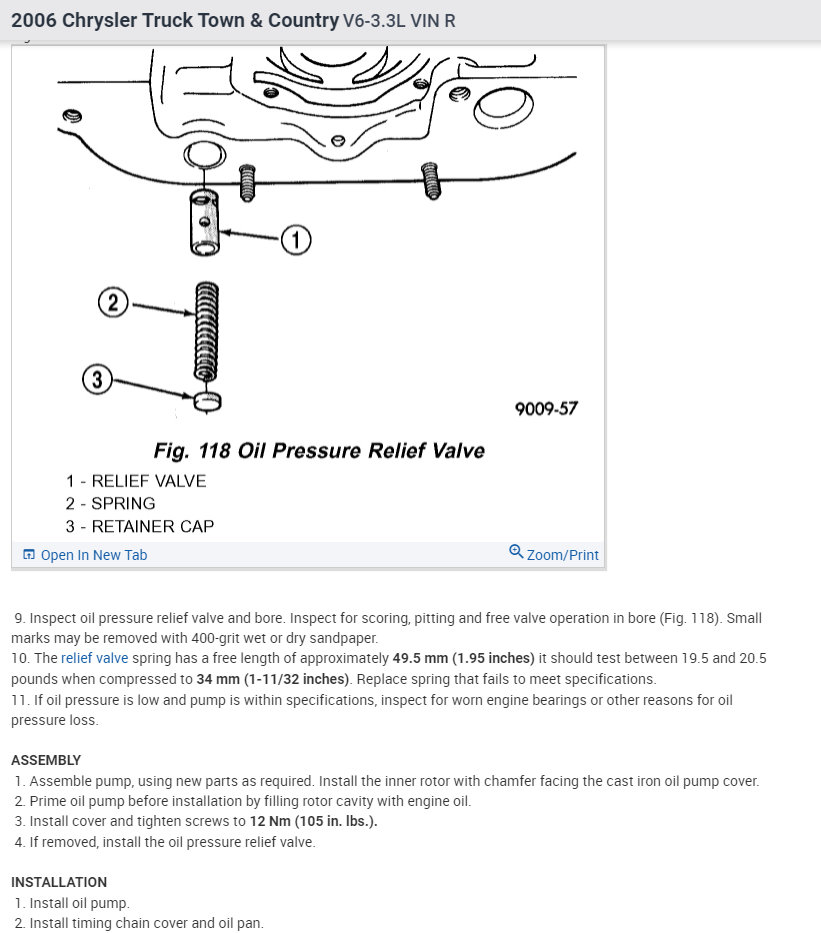 2006 Chrysler Truck Town & Country V6-3.3L VIN R

1

2

3

9009-57

Fig. 118 Oil Pressure Relief Valve

1 - RELIEF VALVE
2 - SPRING
3 - RETAINER CAP

Open In New Tab

Zoom/Print

9. Inspect oil pressure relief valve and bore. Inspect for scoring, pitting and free valve operation in bore (Fig. 118). Small marks may be removed with 400-grit wet or dry sandpaper.
10. The relief valve spring has a free length of approximately 49.5 mm (1.95 inches) it should test between 19.5 and 20.5 pounds when compressed to 34 mm (1-11/32 inches). Replace spring that fails to meet specifications.
11. If oil pressure is low and pump is within specifications, inspect for worn engine bearings or other reasons for oil pressure loss.

ASSEMBLY
1. Assemble pump, using new parts as required. Install the inner rotor with chamfer facing the cast iron oil pump cover.
2. Prime oil pump before installation by filling rotor cavity with engine oil.
3. Install cover and tighten screws to 12 Nm (105 in. lbs.).
4. If removed, install the oil pressure relief valve.

INSTALLATION
1. Install oil pump.
2. Install timing chain cover and oil pan.