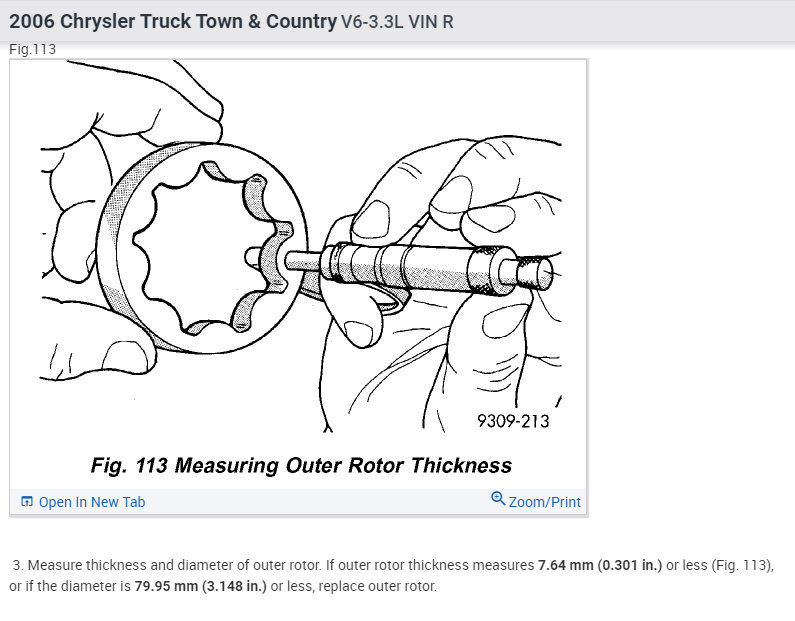 2006 Chrysler Truck Town & Country V6-3.3L VIN R

Fig.113

9309-213

Fig. 113 Measuring Outer Rotor Thickness

Open In New Tab

Zoom/Print

3. Measure thickness and diameter of outer rotor. If outer rotor thickness measures 7.64 mm (0.301 in.) or less (Fig. 113), or if the diameter is 79.95 mm (3.148 in.) or less, replace outer rotor.