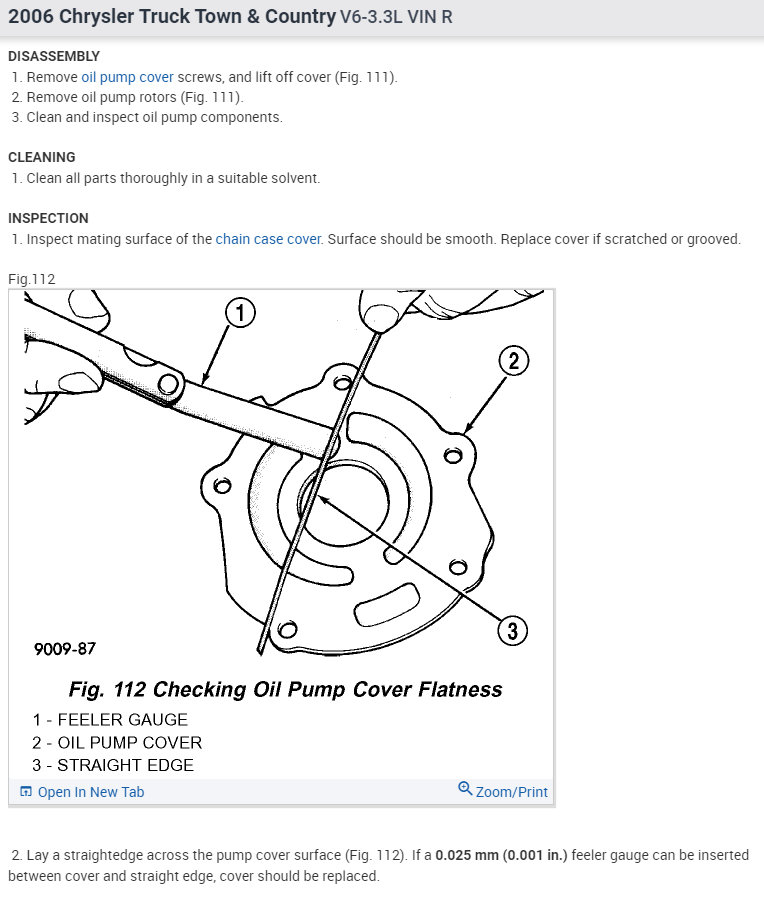 2006 Chrysler Truck Town & Country V6-3.3L VIN R

DISASSEMBLY
1. Remove oil pump cover screws, and lift off cover (Fig. 111).
2. Remove oil pump rotors (Fig. 111).
3. Clean and inspect oil pump components.

CLEANING
1. Clean all parts thoroughly in a suitable solvent.

INSPECTION
1. Inspect mating surface of the chain case cover. Surface should be smooth. Replace cover if scratched or grooved.

Fig.112

1

2

3

9009-87

Fig. 112 Checking Oil Pump Cover Flatness
1 - FEELER GAUGE
2 - OIL PUMP COVER
3 - STRAIGHT EDGE

Open In New Tab

Zoom/Print

2. Lay a straightedge across the pump cover surface (Fig. 112). If a 0.025 mm (0.001 in.) feeler gauge can be inserted between cover and straight edge, cover should be replaced.